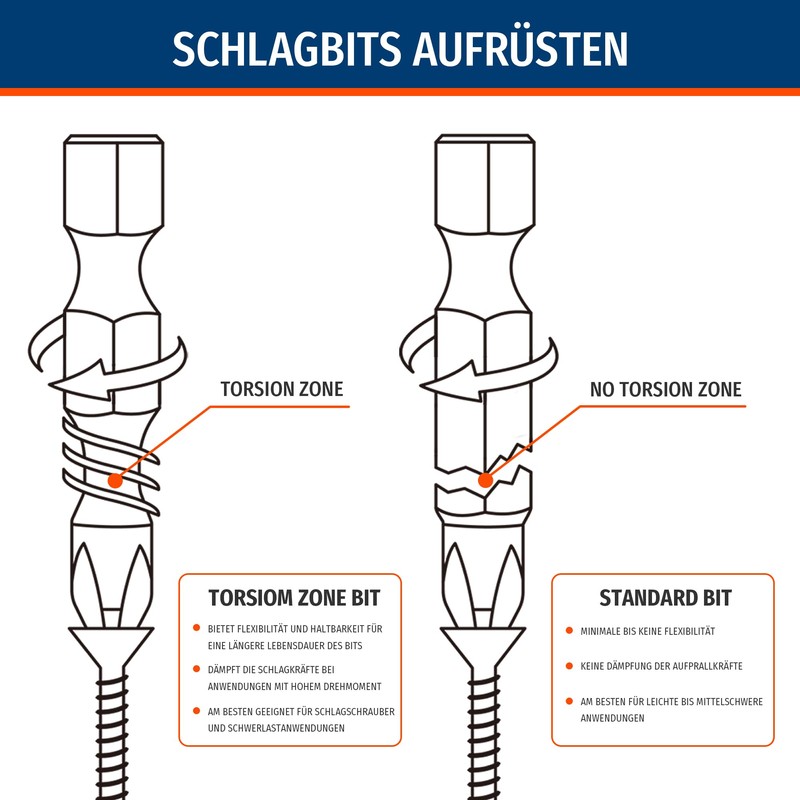 SCHLAGBITS AUFRÜSTEN

TORSION ZONE

NO TORSION ZONE

TORSIOM ZONE BIT

BIETET FLEXIBILITÄT UND HALTBARKEIT FÜR EINE LÄNGERE LEBENSDAUER DES BITS

DÄMPFT DIE SCHLAGKRÄFTE BEI ANWENDUNGEN MIT HOHEM DREHMOMENT

AM BESTEN GEEIGNET FÜR SCHLAGSCHRAUBER UND SCHWERLASTANWENDUNGEN

STANDARD BIT

MINIMALE BIS KEINE FLEXIBILITÄT

KEINE DÄMPFUNG DER AUFPRALLKRÄFTE

AM BESTEN FÜR LEICHTE BIS MITTELSCHWERE ANWENDUNGEN