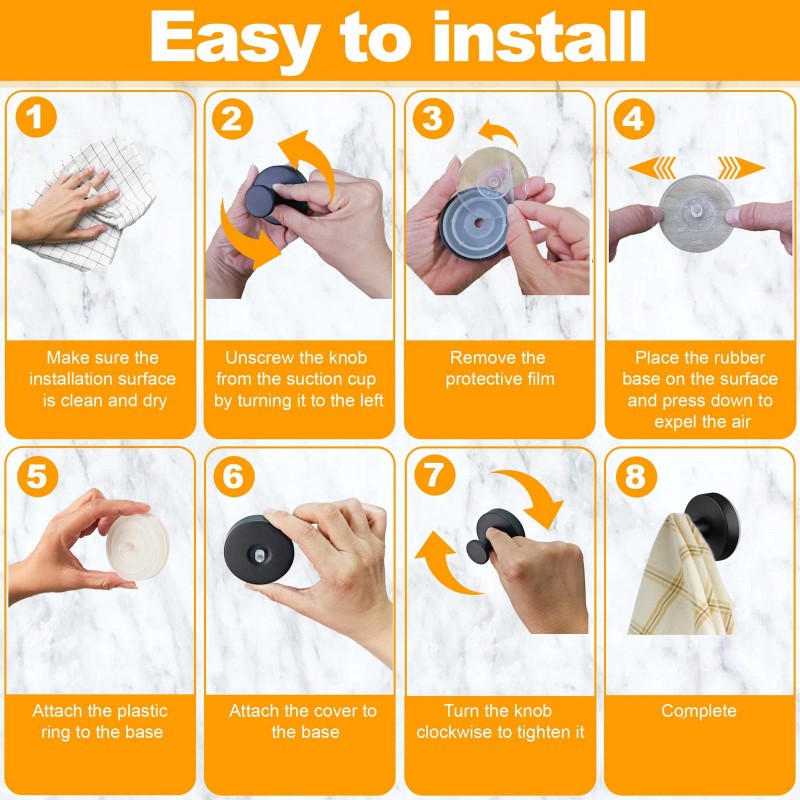 Easy to install

1
Make sure the installation surface is clean and dry

2
Unscrew the knob from the suction cup by turning it to the left

3
Remove the protective film

4
Place the rubber base on the surface and press down to expel the air

5
Attach the plastic ring to the base

6
Attach the cover to the base

7
Turn the knob clockwise to tighten it

8
Complete