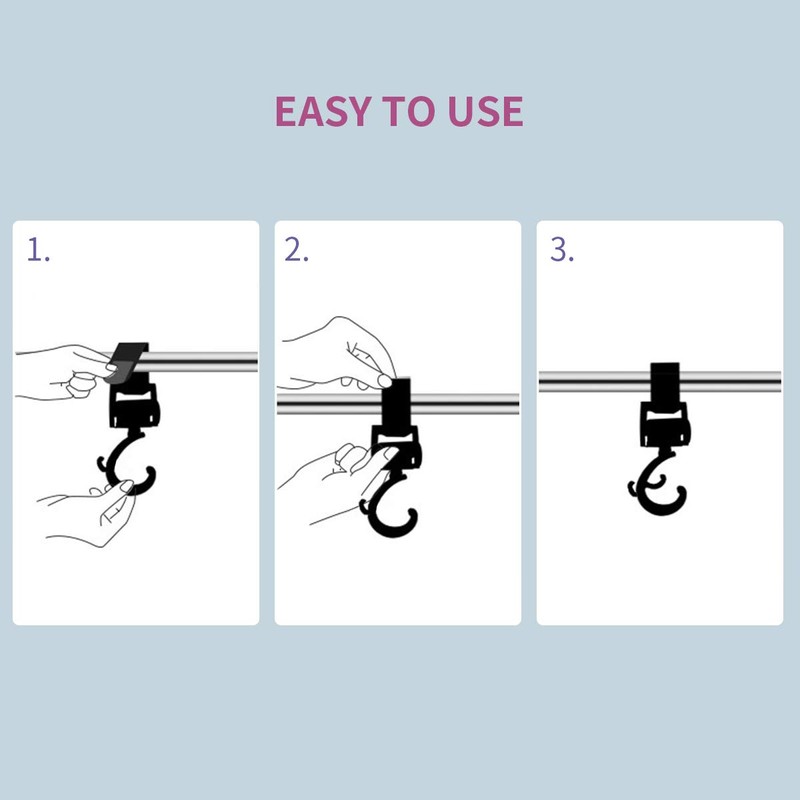 EASY TO USE

1.

2.

3.