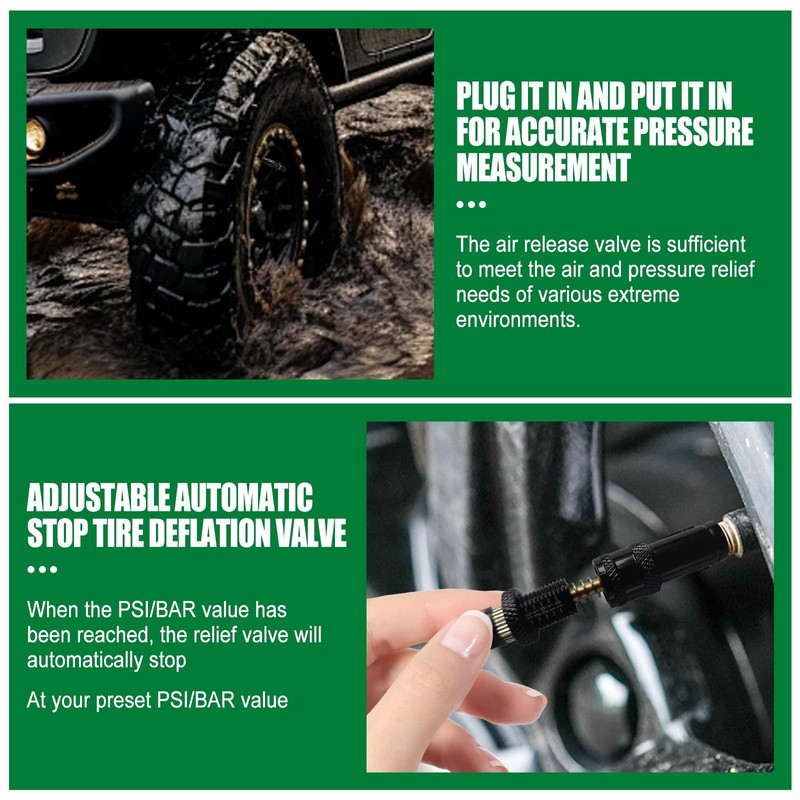 PLUG IT IN AND PUT IT IN FOR ACCURATE PRESSURE MEASUREMENT

The air release valve is sufficient to meet the air and pressure relief needs of various extreme environments.

ADJUSTABLE AUTOMATIC STOP TIRE DEFLATION VALVE

When the PSI/BAR value has been reached, the relief valve will automatically stop

At your preset PSI/BAR value