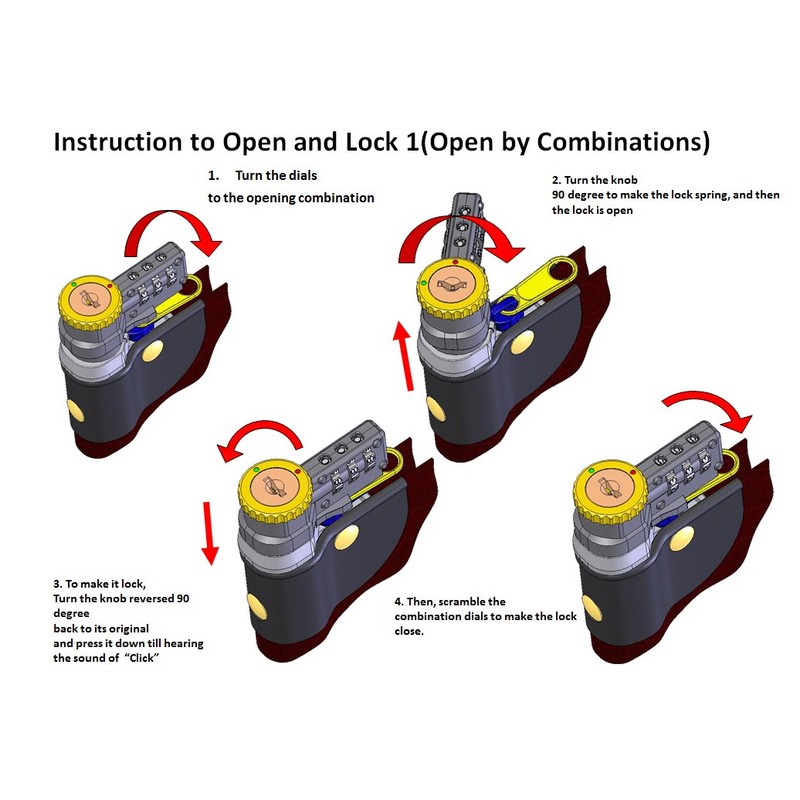 Instruction to Open and Lock 1(Open by Combinations)

1. Turn the dials
to the opening combination

2. Turn the knob
90 degree to make the lock spring, and then the lock is open

3. To make it lock,
Turn the knob reversed 90 degree
back to its original
and press it down till hearing the sound of "Click"

4. Then, scramble the combination dials to make the lock close.