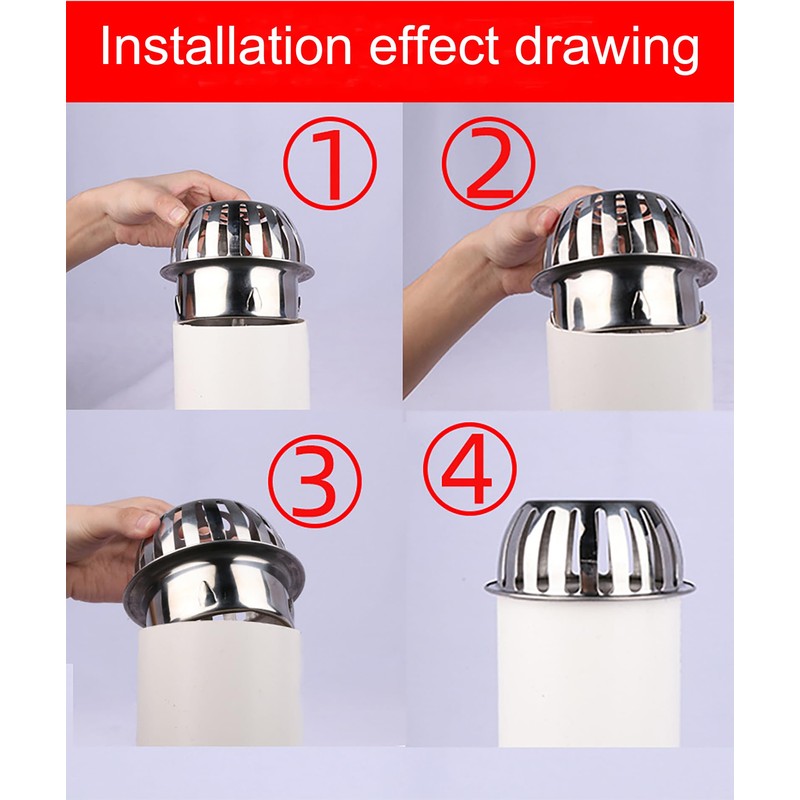 Installation effect drawing

①

②

③

④