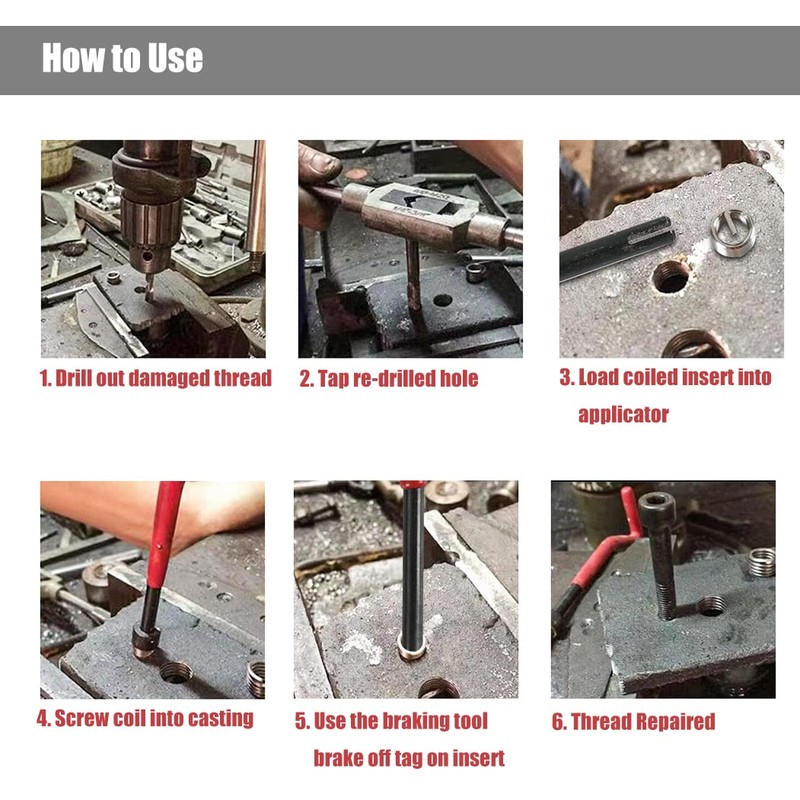 How to Use

1. Drill out damaged thread

2. Tap re-drilled hole

3. Load coiled insert into applicator

4. Screw coil into casting

5. Use the braking tool brake off tag on insert

6. Thread Repaired