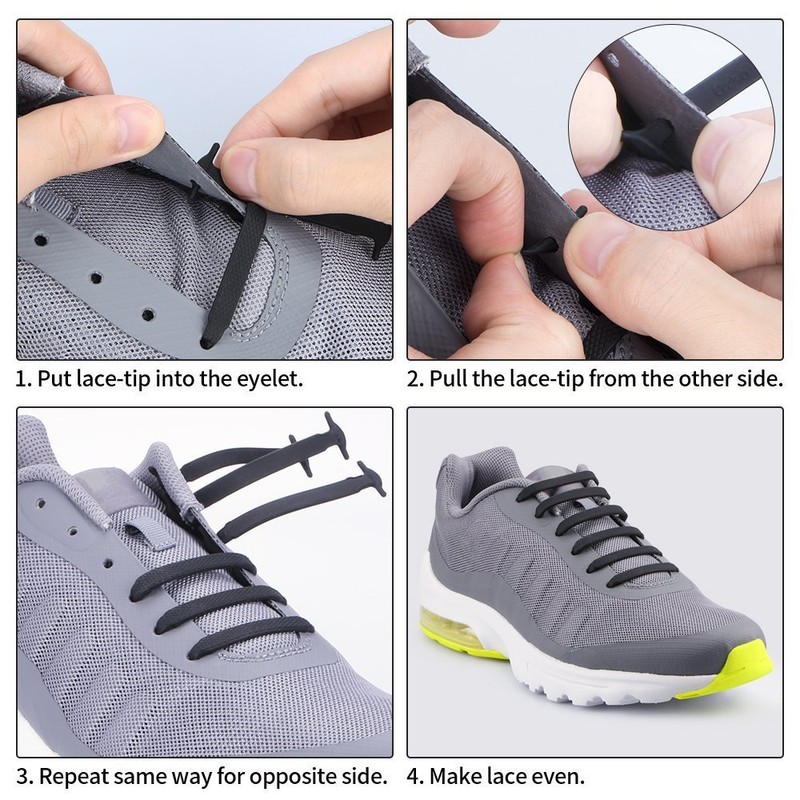 1. Put lace-tip into the eyelet.

2. Pull the lace-tip from the other side.

3. Repeat same way for opposite side.

4. Make lace even.