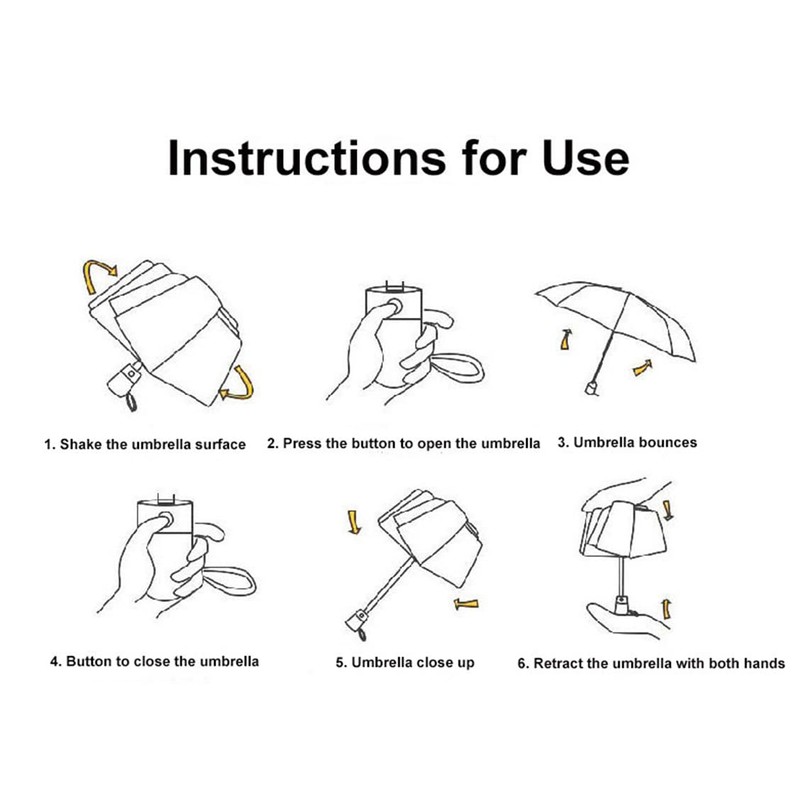 Instructions for Use

1. Shake the umbrella surface

2. Press the button to open the umbrella

3. Umbrella bounces

4. Button to close the umbrella

5. Umbrella close up

6. Retract the umbrella with both hands