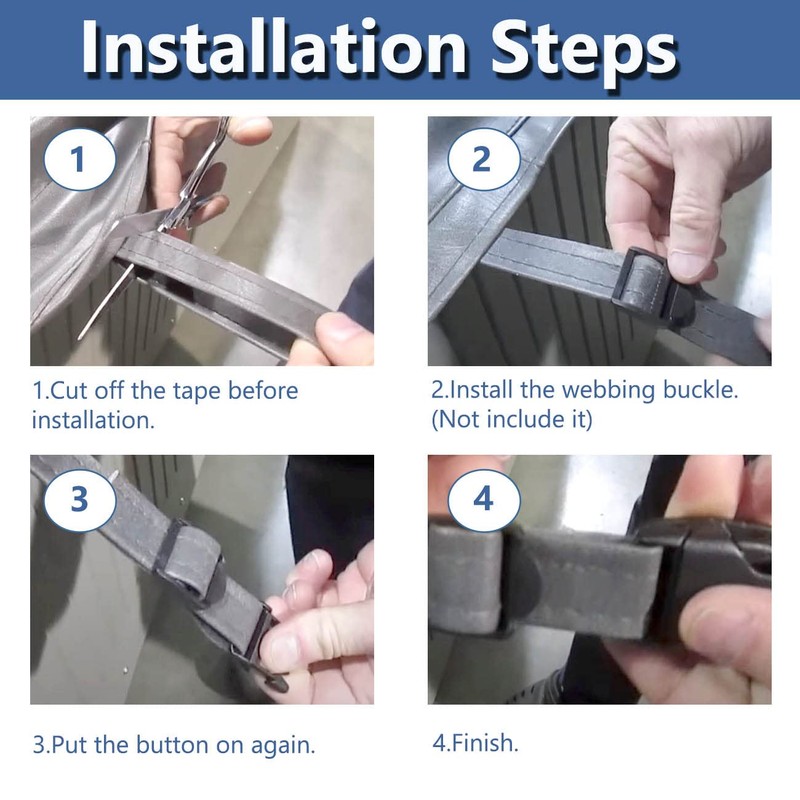 Installation Steps

1

1.Cut off the tape before installation.

2

2.Install the webbing buckle. (Not include it)

3

3.Put the button on again.

4

4.Finish.