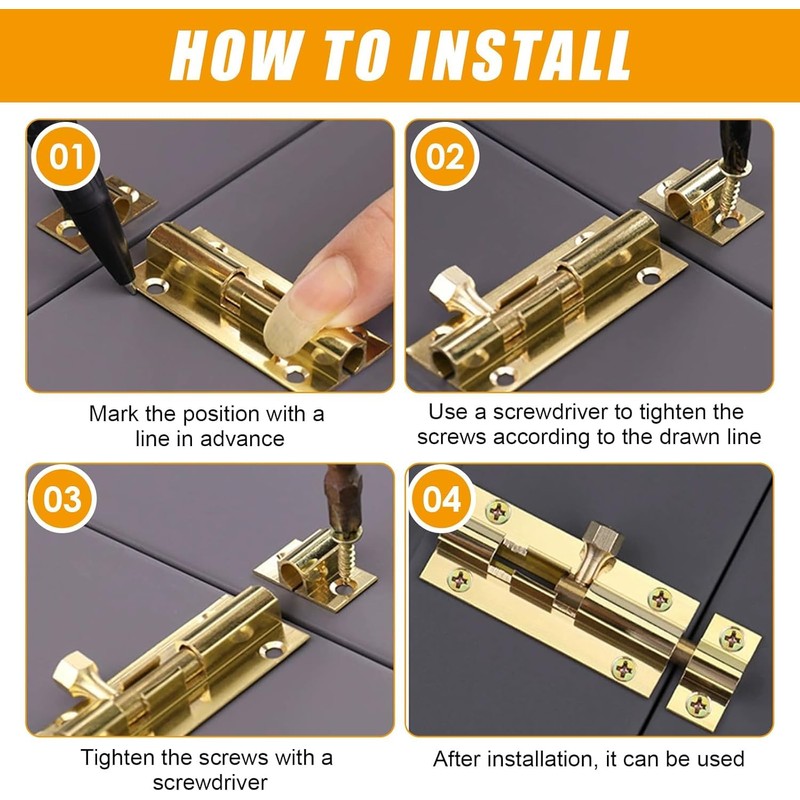 HOW TO INSTALL

01

Mark the position with a line in advance

02

Use a screwdriver to tighten the screws according to the drawn line

03

Tighten the screws with a screwdriver

04

After installation, it can be used