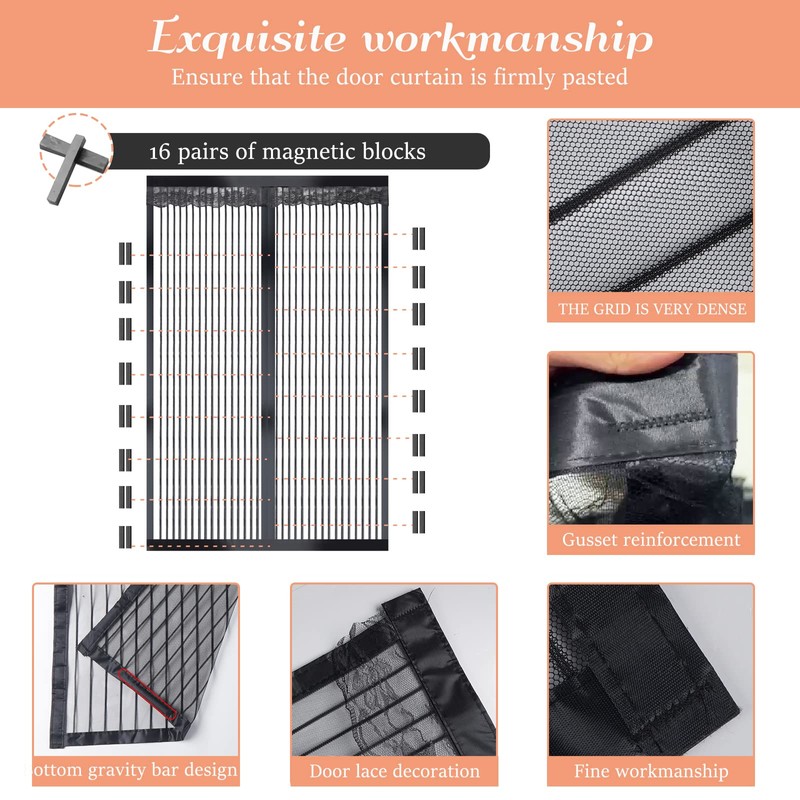 Exquisite workmanship
Ensure that the door curtain is firmly pasted

16 pairs of magnetic blocks

THE GRID IS VERY DENSE

Gusset reinforcement

ottom gravity bar design

Door lace decoration

Fine workmanship