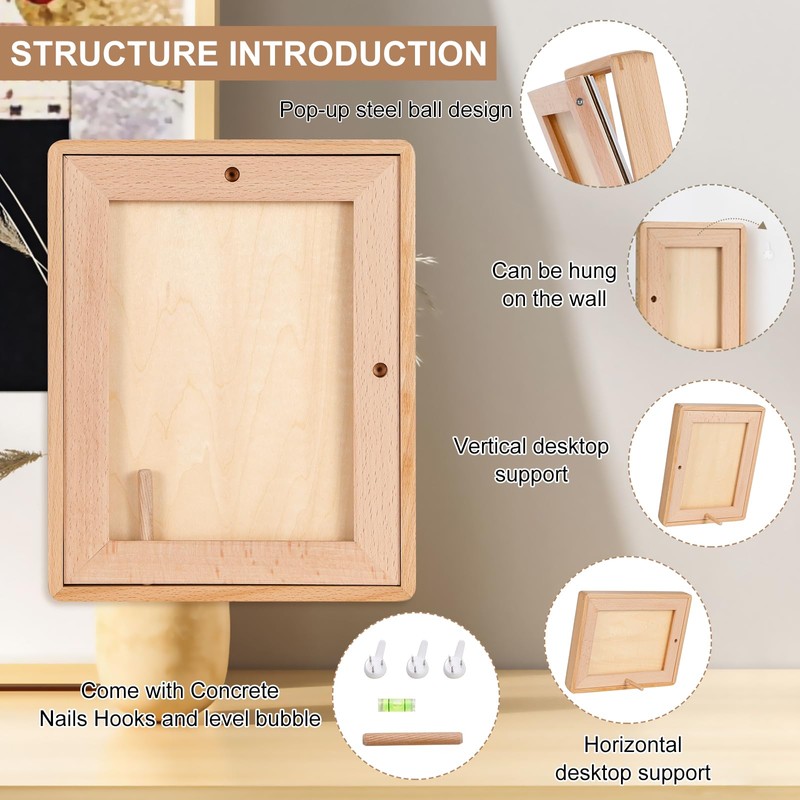 STRUCTURE INTRODUCTION

Pop-up steel ball design

Can be hung on the wall

Vertical desktop support

Come with Concrete Nails Hooks and level bubble

Horizontal desktop support