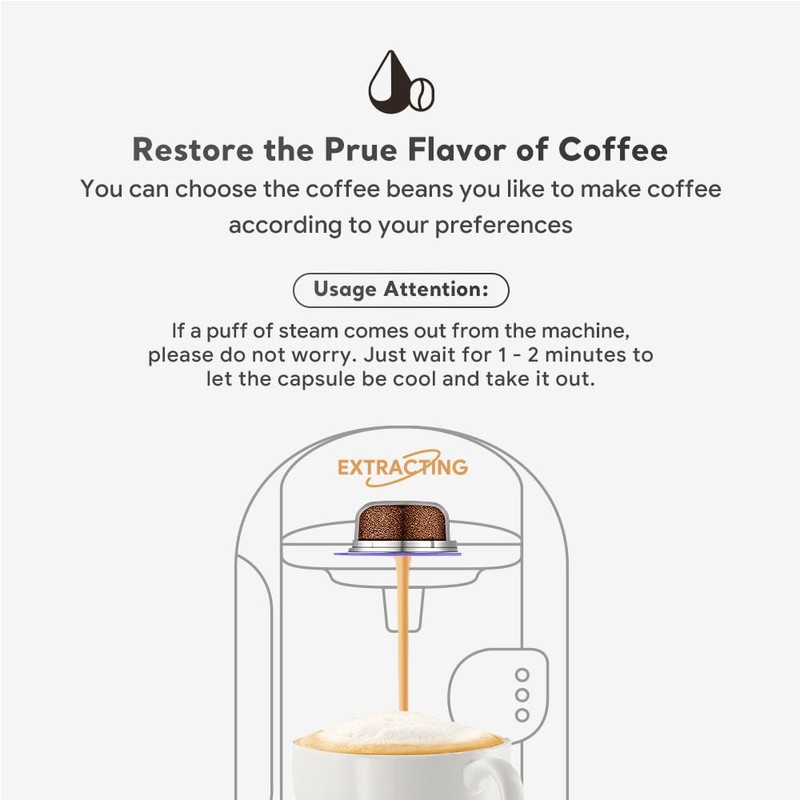 Restore the Prue Flavor of Coffee

You can choose the coffee beans you like to make coffee according to your preferences

Usage Attention:

If a puff of steam comes out from the machine, please do not worry. Just wait for 1 - 2 minutes to let the capsule be cool and take it out.

EXTRACTING