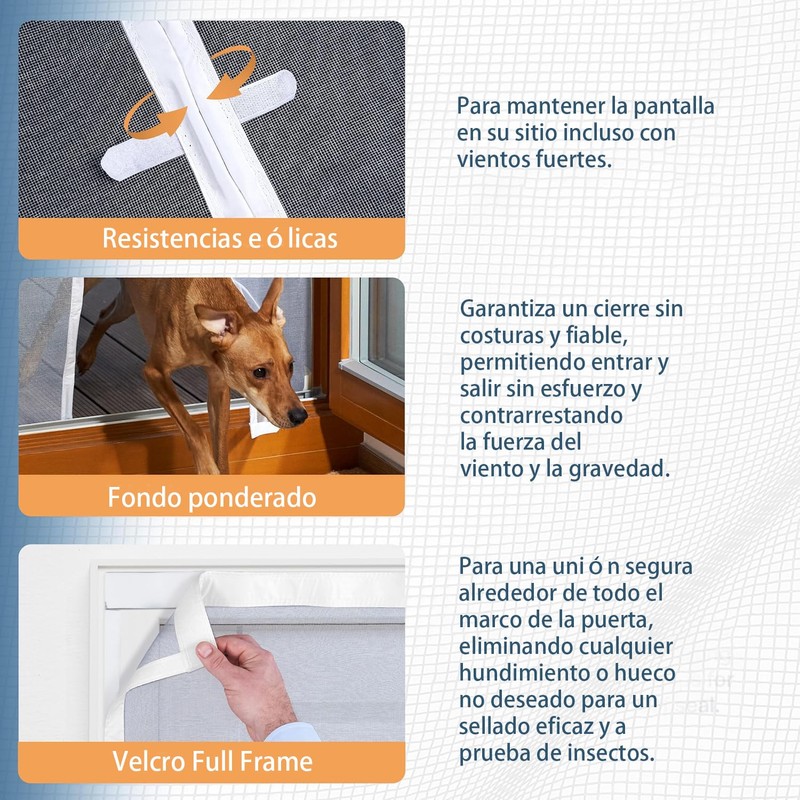 Resistencias e ó licas

Para mantener la pantalla en su sitio incluso con vientos fuertes.

Fondo ponderado

Garantiza un cierre sin costuras y fiable, permitiendo entrar y salir sin esfuerzo y contrarrestando la fuerza del viento y la gravedad.

Velcro Full Frame

Para una uni ó n segura alrededor de todo el marco de la puerta, eliminando cualquier hundimiento o hueco no deseado para un sellado eficaz y a prueba de insectos.