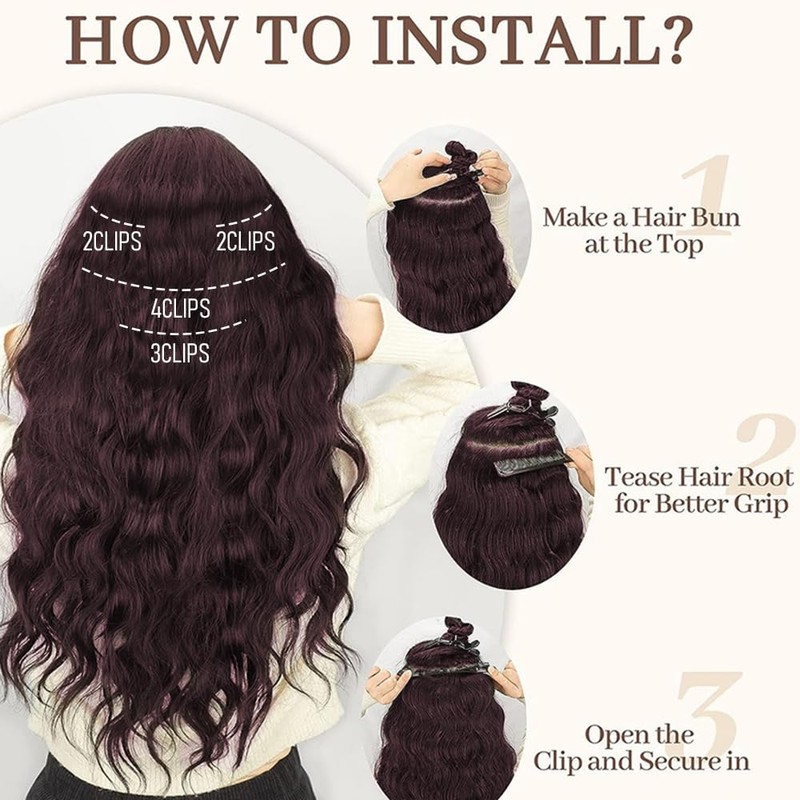 HOW TO INSTALL?

2CLIPS

2CLIPS

4CLIPS

3CLIPS

1

Make a Hair Bun at the Top

2

Tease Hair Root for Better Grip

3

Open the Clip and Secure in