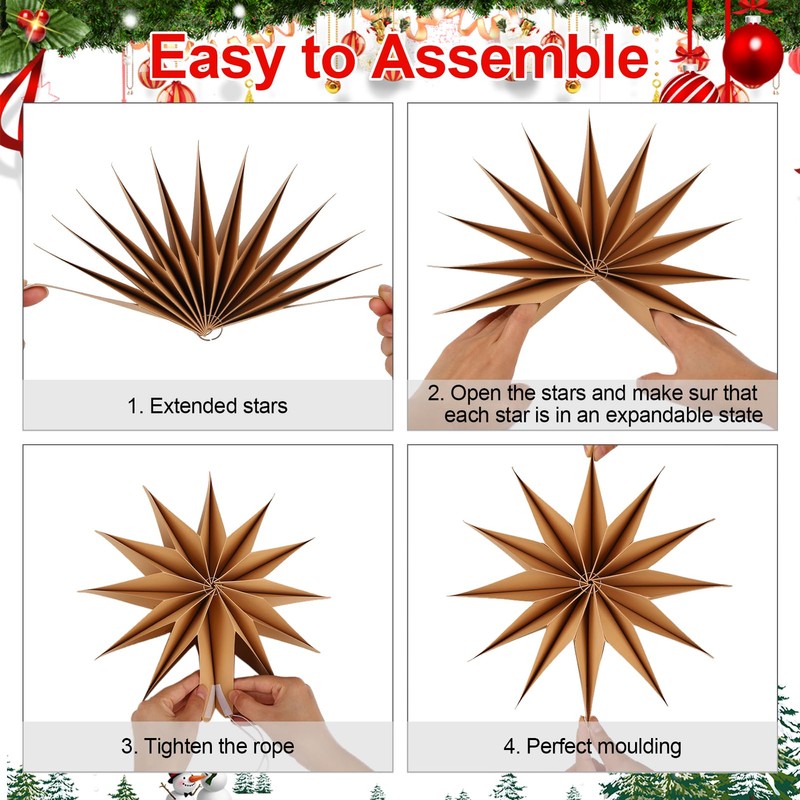 Easy to Assemble

1. Extended stars

2. Open the stars and make sur that each star is in an expandable state

3. Tighten the rope

4. Perfect moulding