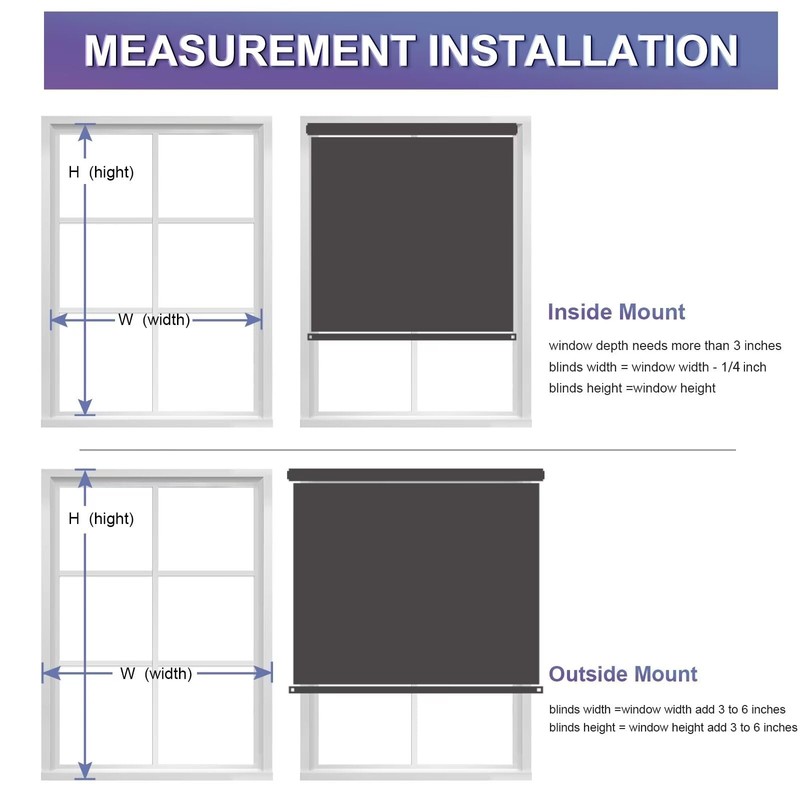 MEASUREMENT INSTALLATION

H (hight)

W (width)

Inside Mount

window depth needs more than 3 inches
blinds width = window width - 1/4 inch
blinds height =window height

H (hight)

W (width)

Outside Mount

blinds width =window width add 3 to 6 inches
blinds height = window height add 3 to 6 inches