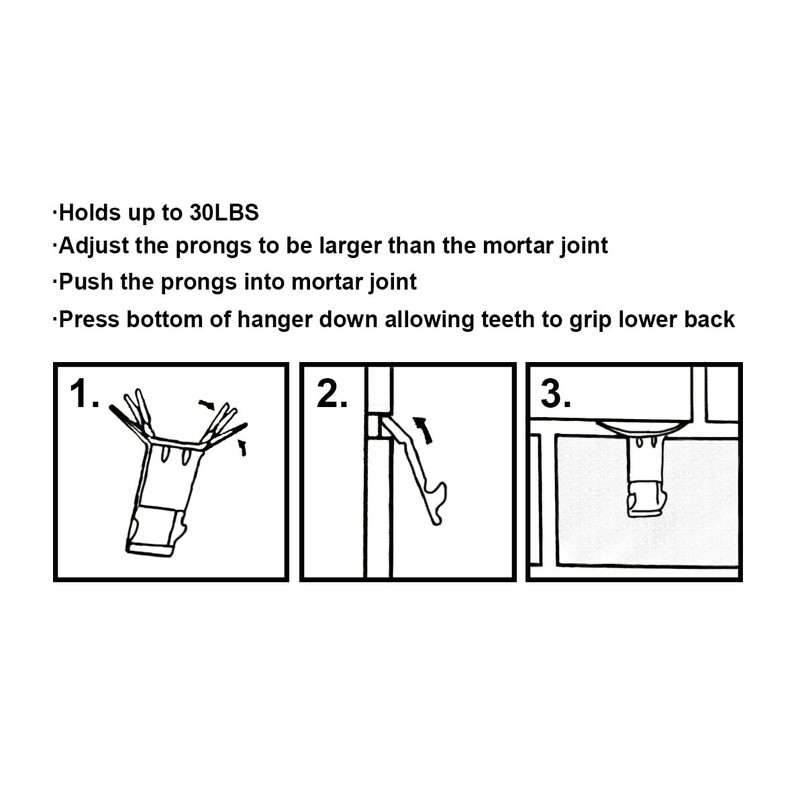 ·Holds up to 30LBS
·Adjust the prongs to be larger than the mortar joint
·Push the prongs into mortar joint
·Press bottom of hanger down allowing teeth to grip lower back

1.

2.

3.