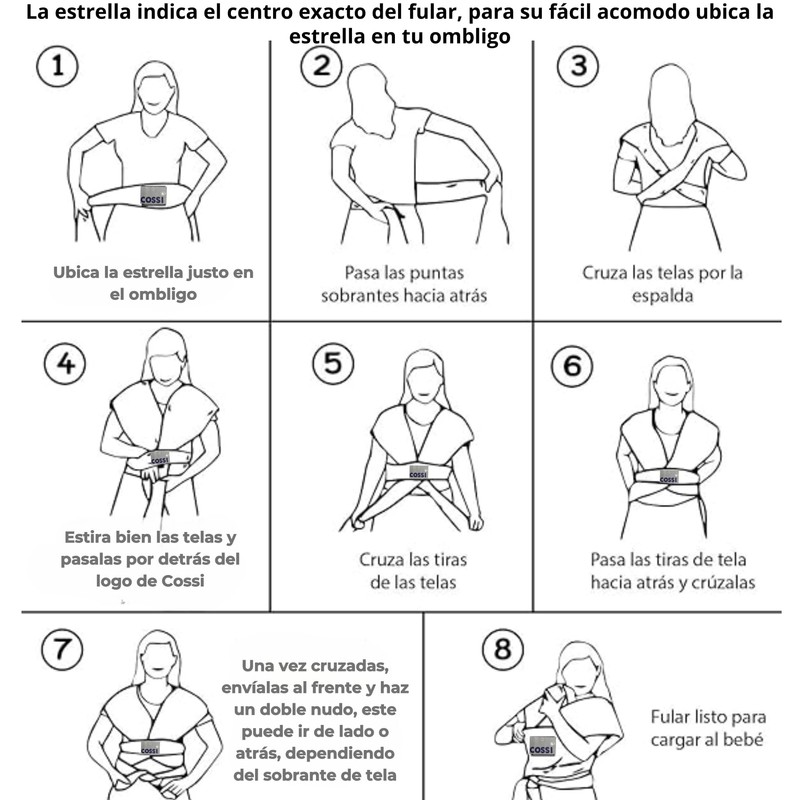 La estrella indica el centro exacto del fular, para su fácil acomodo ubica la estrella en tu ombligo

1
COSSI
Ubica la estrella justo en el ombligo

2
Pasa las puntas sobrantes hacia atrás

3
Cruza las telas por la espalda

4
COSSI
Estira bien las telas y pasalas por detrás del logo de Cossi

5
COSSI
Cruza las tiras de las telas

6
COSSI
Pasa las tiras de tela hacia atrás y crúzalas

7
COSSI
Una vez cruzadas, envíalas al frente y haz un doble nudo, este puede ir de lado o atrás, dependiendo del sobrante de tela

8
COSSI
Fular listo para cargar al bebé