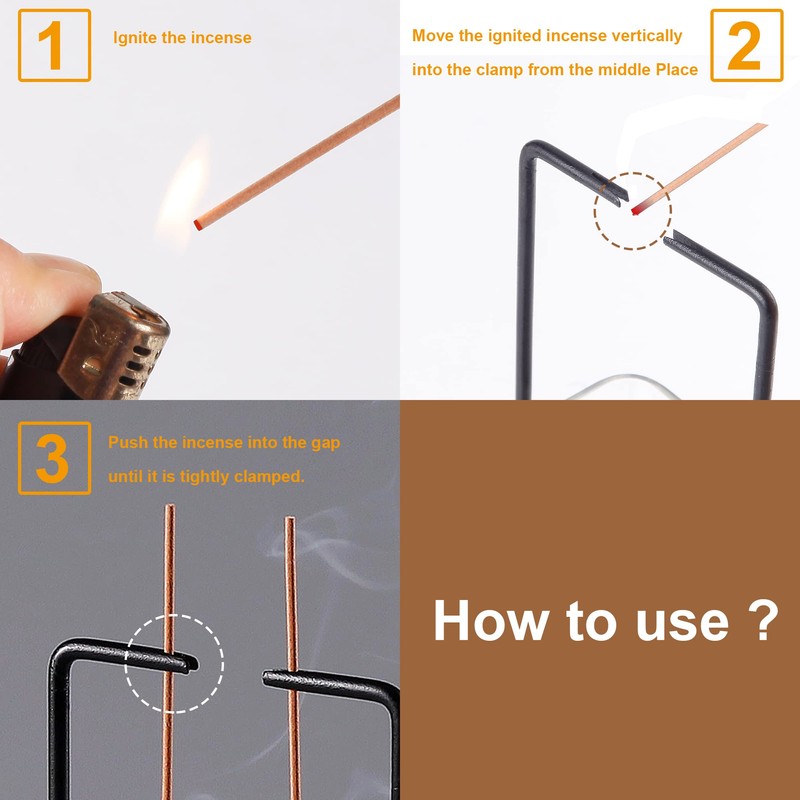 1

Ignite the incense

Move the ignited incense vertically into the clamp from the middle Place

2

3

Push the incense into the gap until it is tightly clamped.

How to use ?