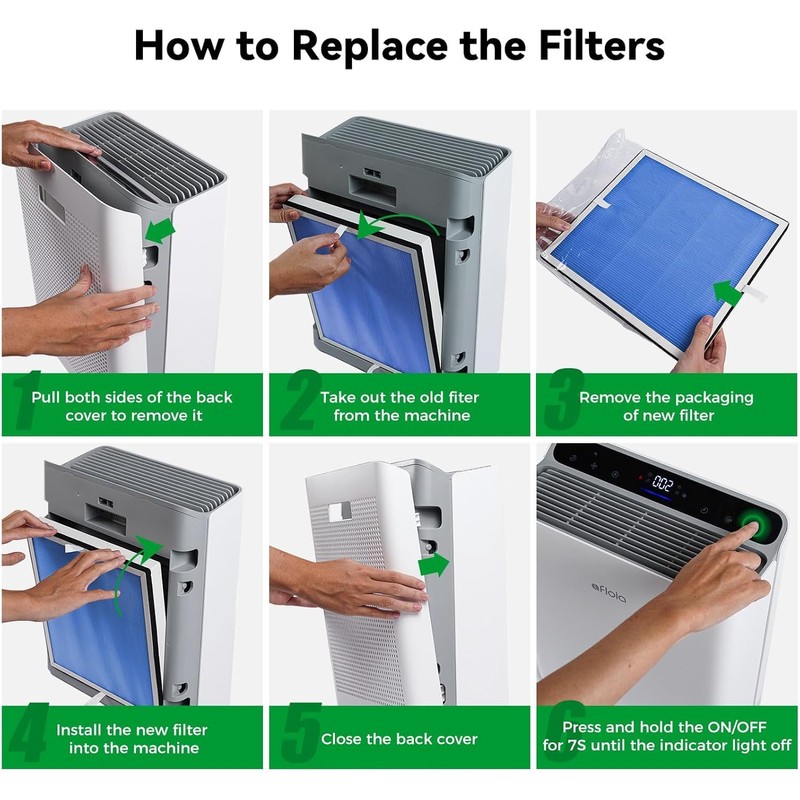 How to Replace the Filters

1 Pull both sides of the back cover to remove it

2 Take out the old fiter from the machine

3 Remove the packaging of new filter

4 Install the new filter into the machine

5 Close the back cover

002

afloia

6 Press and hold the ON/OFF for 7S until the indicator light off