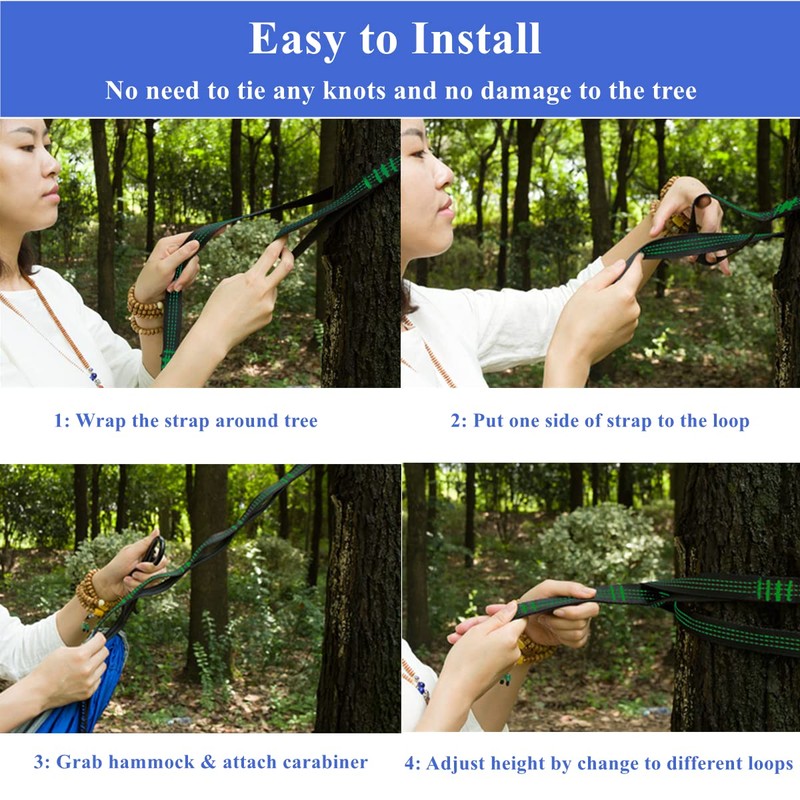 Easy to Install

No need to tie any knots and no damage to the tree

1: Wrap the strap around tree

2: Put one side of strap to the loop

3: Grab hammock & attach carabiner

4: Adjust height by change to different loops