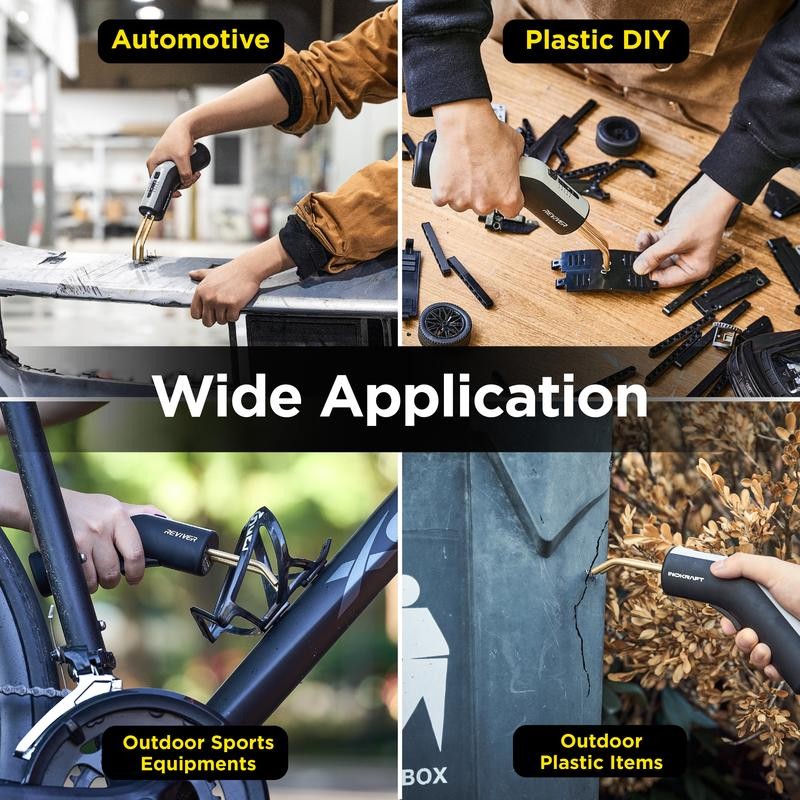 Automotive

Plastic DIY

REVIVER

Wide Application

REVIVER

INOKRAFT

BOX

Outdoor Sports Equipments

Outdoor Plastic Items