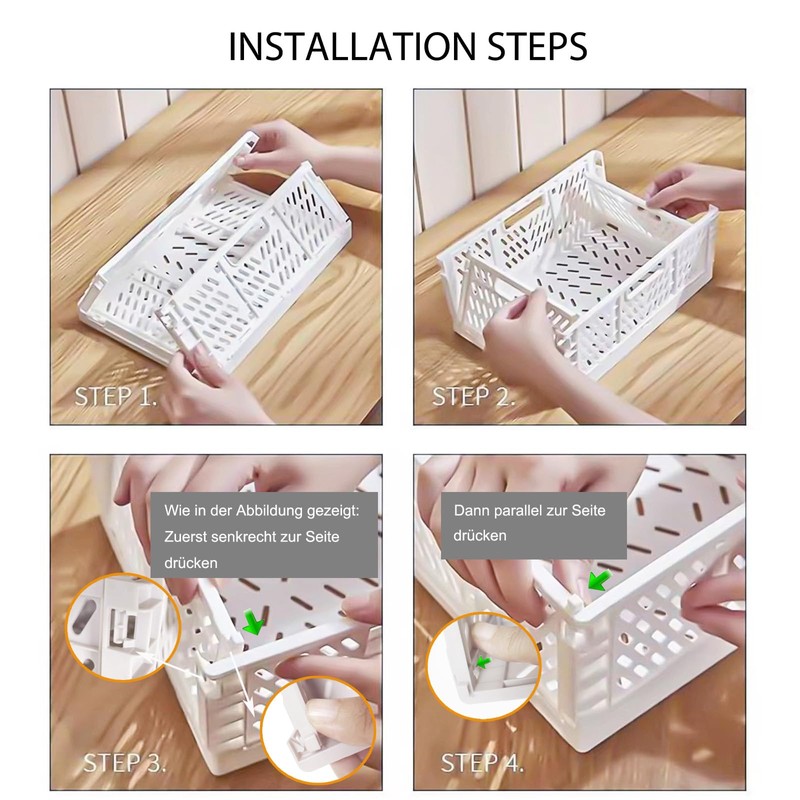 INSTALLATION STEPS

STEP 1.

STEP 2.

Wie in der Abbildung gezeigt: Zuerst senkrecht zur Seite drücken

STEP 3.

Dann parallel zur Seite drücken

STEP 4.