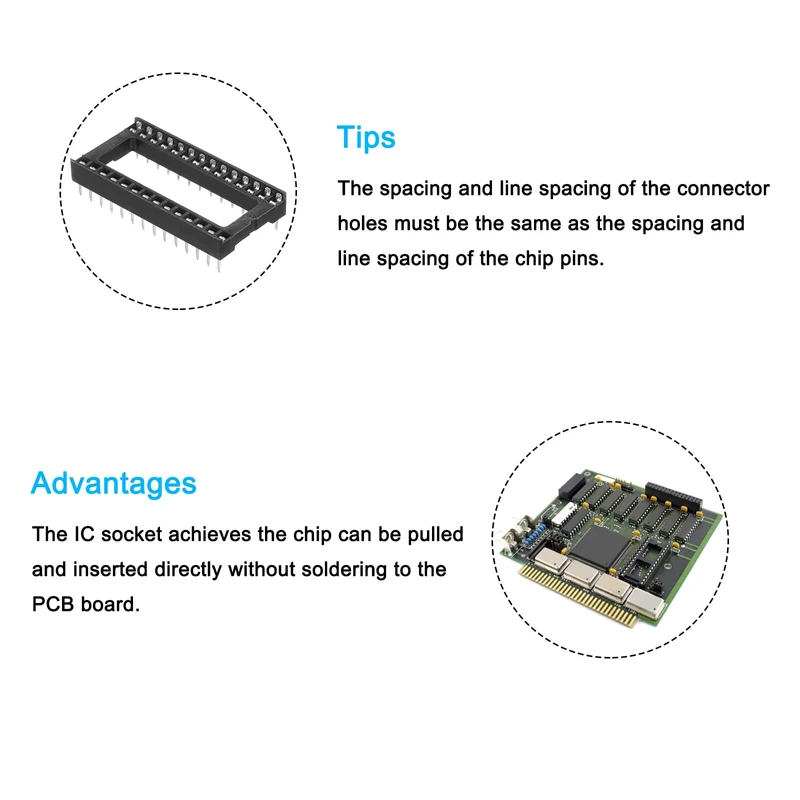 Tips

The spacing and line spacing of the connector holes must be the same as the spacing and line spacing of the chip pins.

Advantages

The IC socket achieves the chip can be pulled and inserted directly without soldering to the PCB board.