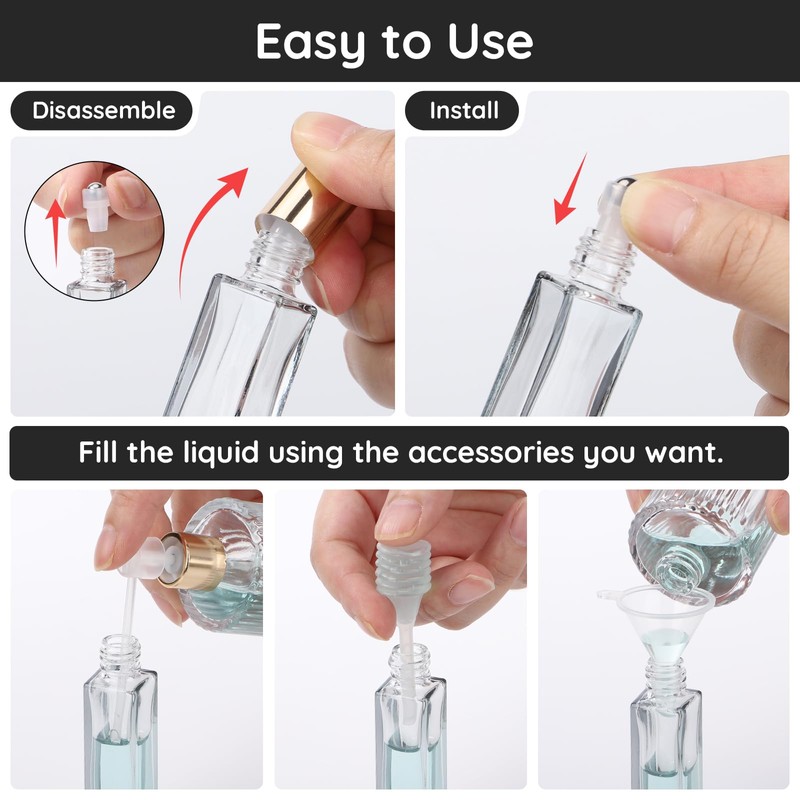 Easy to Use

Disassemble

Install

Fill the liquid using the accessories you want.