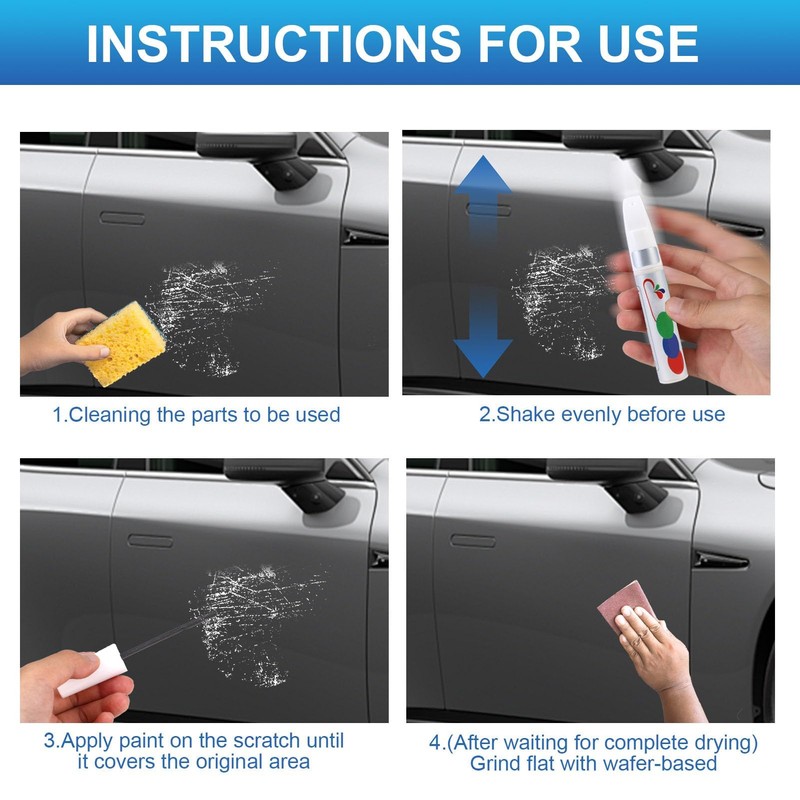 INSTRUCTIONS FOR USE

1.Cleaning the parts to be used

2.Shake evenly before use

3.Apply paint on the scratch until it covers the original area

4.(After waiting for complete drying) Grind flat with wafer-based