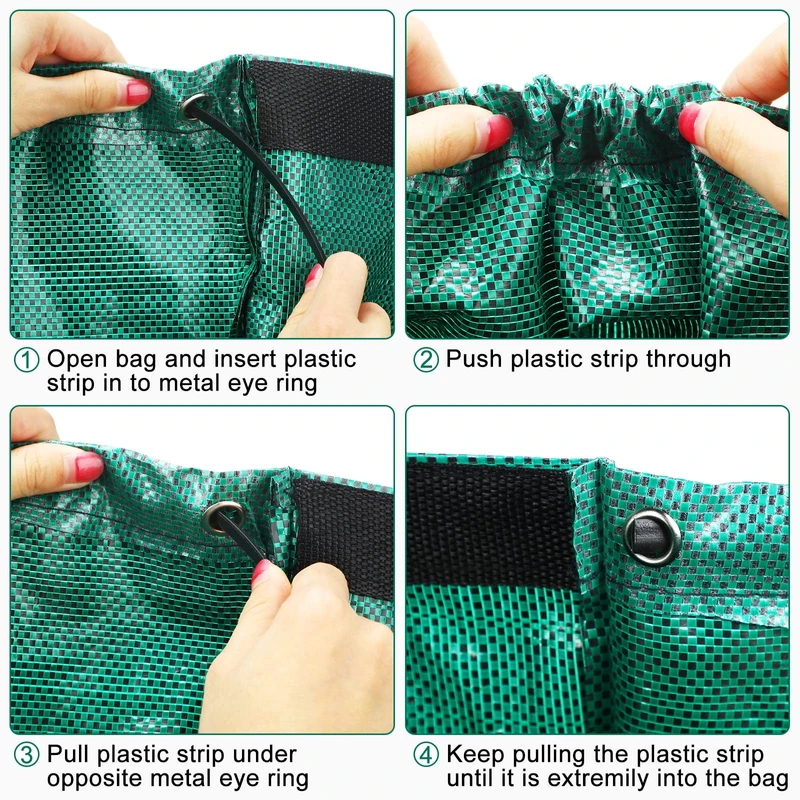 ① Open bag and insert plastic strip in to metal eye ring

② Push plastic strip through

③ Pull plastic strip under opposite metal eye ring

④ Keep pulling the plastic strip until it is extremily into the bag