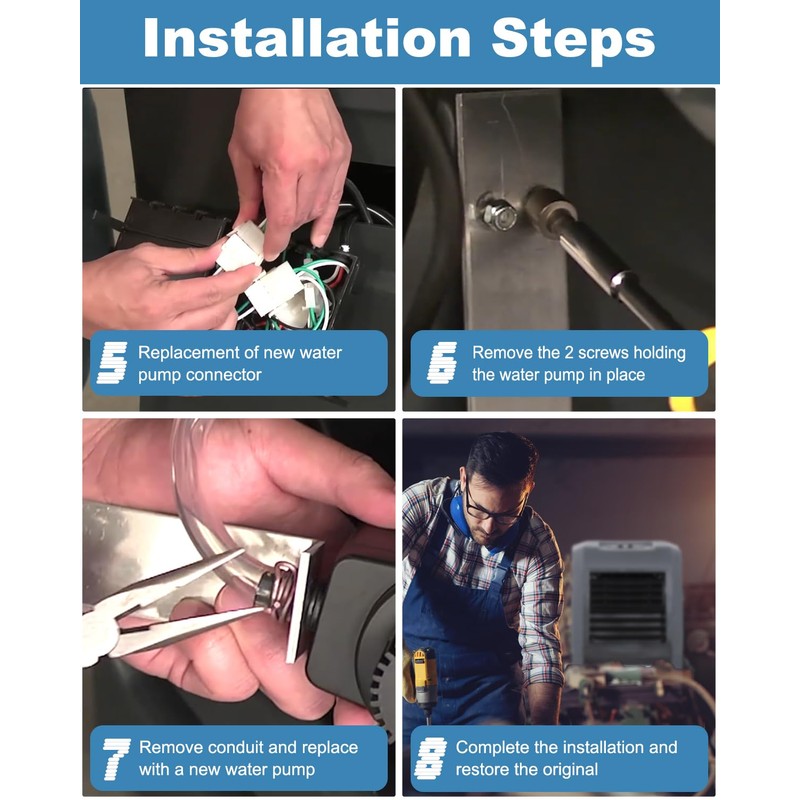 Installation Steps

5 Replacement of new water pump connector

6 Remove the 2 screws holding the water pump in place

7 Remove conduit and replace with a new water pump

8 Complete the installation and restore the original