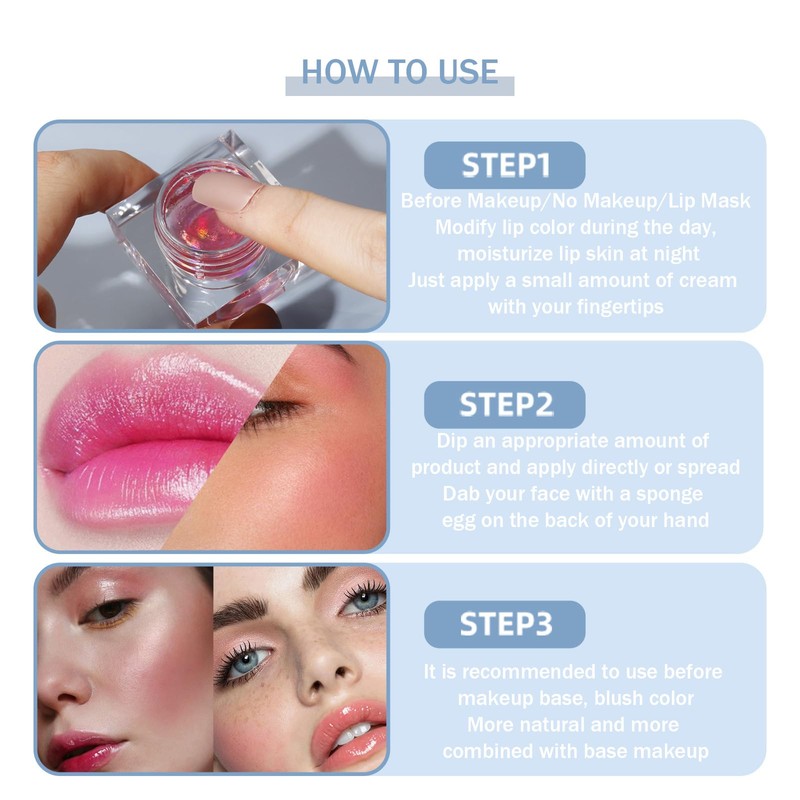 HOW TO USE

STEP1

Before Makeup/No Makeup/Lip Mask
Modify lip color during the day, moisturize lip skin at night
Just apply a small amount of cream with your fingertips

STEP2

Dip an appropriate amount of product and apply directly or spread
Dab your face with a sponge egg on the back of your hand

STEP3

It is recommended to use before makeup base, blush color
More natural and more combined with base makeup