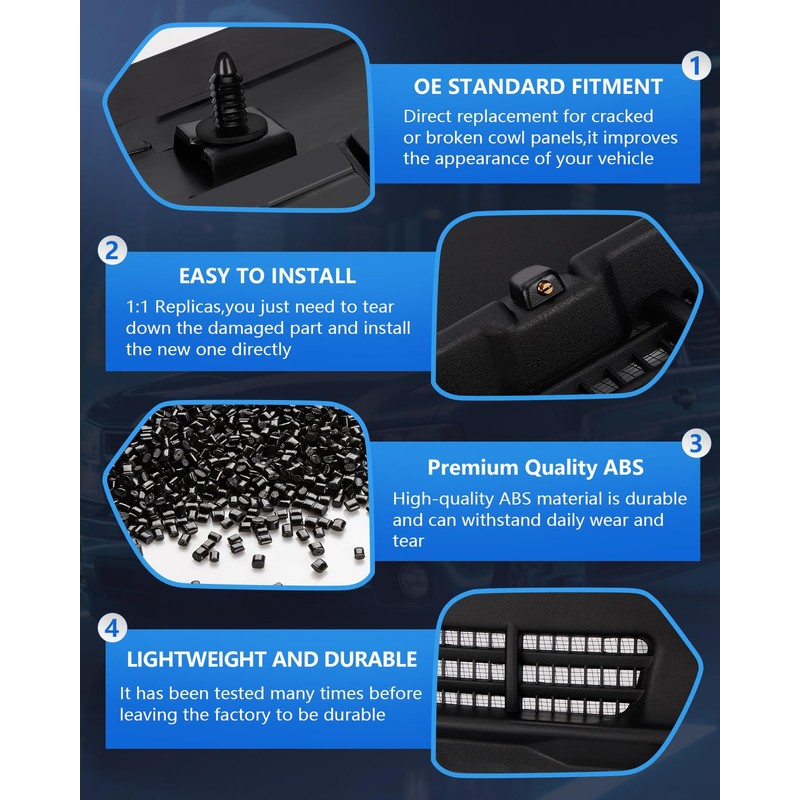 1

OE STANDARD FITMENT

Direct replacement for cracked or broken cowl panels,it improves the appearance of your vehicle

2

EASY TO INSTALL

1:1 Replicas,you just need to tear down the damaged part and install the new one directly

3

Premium Quality ABS

High-quality ABS material is durable and can withstand daily wear and tear

4

LIGHTWEIGHT AND DURABLE

It has been tested many times before leaving the factory to be durable