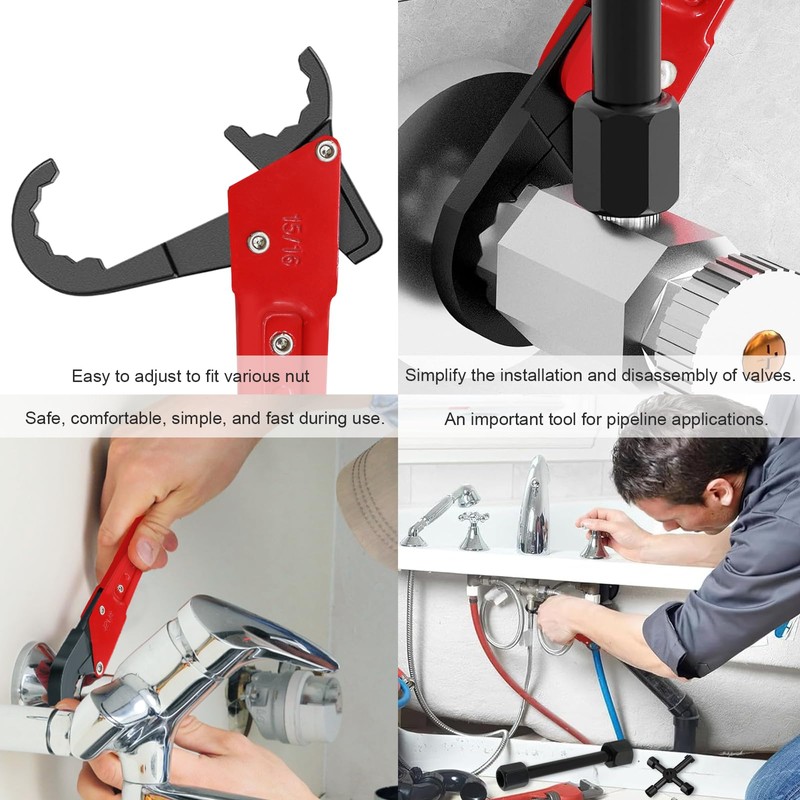 15/16

Easy to adjust to fit various nut

Simplify the installation and disassembly of valves.

Safe, comfortable, simple, and fast during use.

An important tool for pipeline applications.