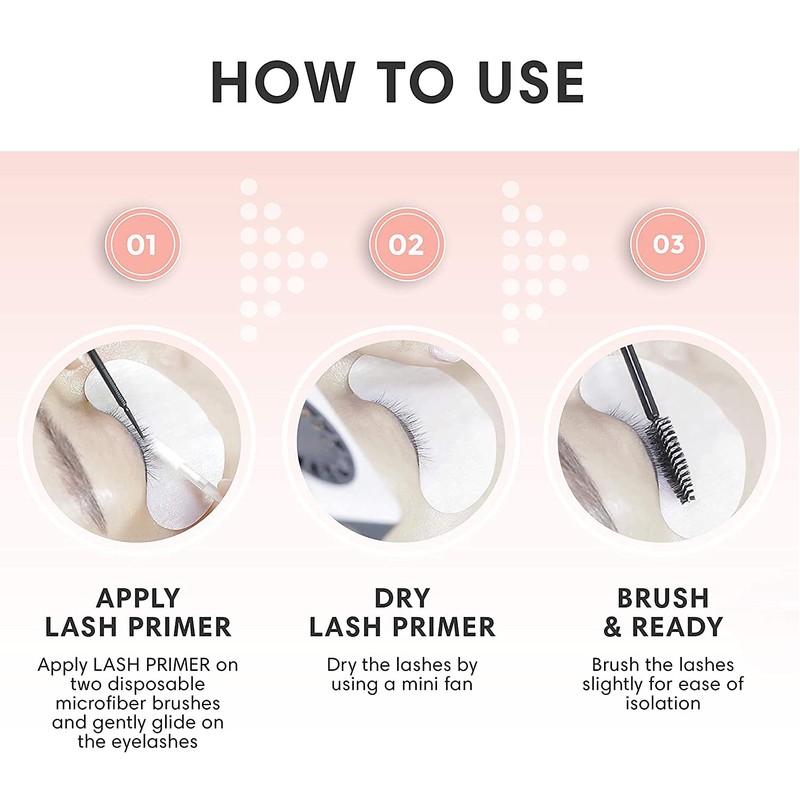 HOW TO USE

01

02

03

APPLY LASH PRIMER

Apply LASH PRIMER on two disposable microfiber brushes and gently glide on the eyelashes

DRY LASH PRIMER

Dry the lashes by using a mini fan

BRUSH & READY

Brush the lashes slightly for ease of isolation