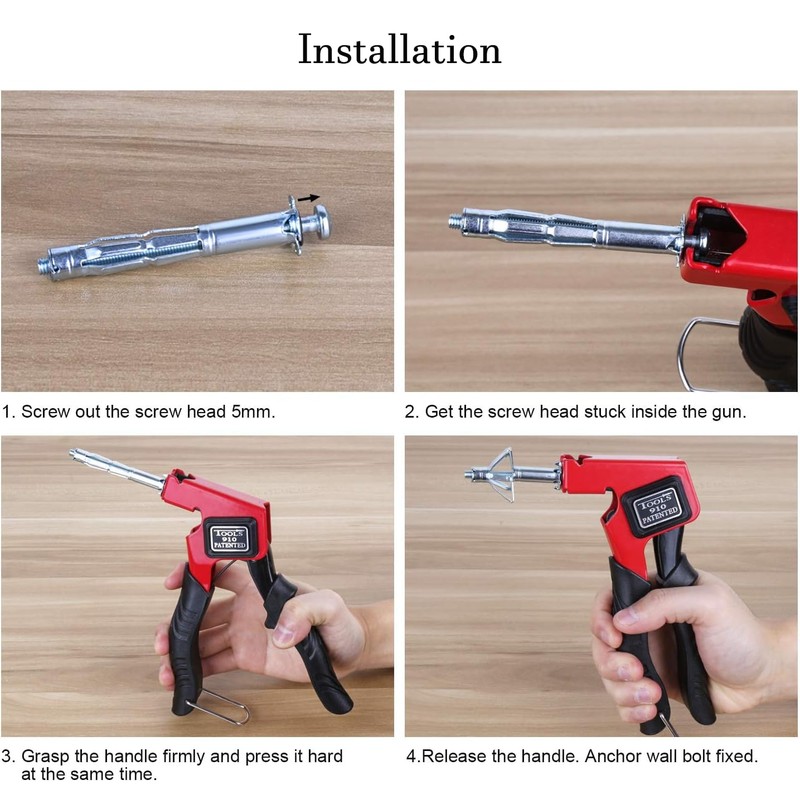 Installation

1. Screw out the screw head 5mm.

2. Get the screw head stuck inside the gun.

TOOLS 910 PATENTED

TOOLS 910 PATENTED

3. Grasp the handle firmly and press it hard at the same time.

4.Release the handle. Anchor wall bolt fixed.