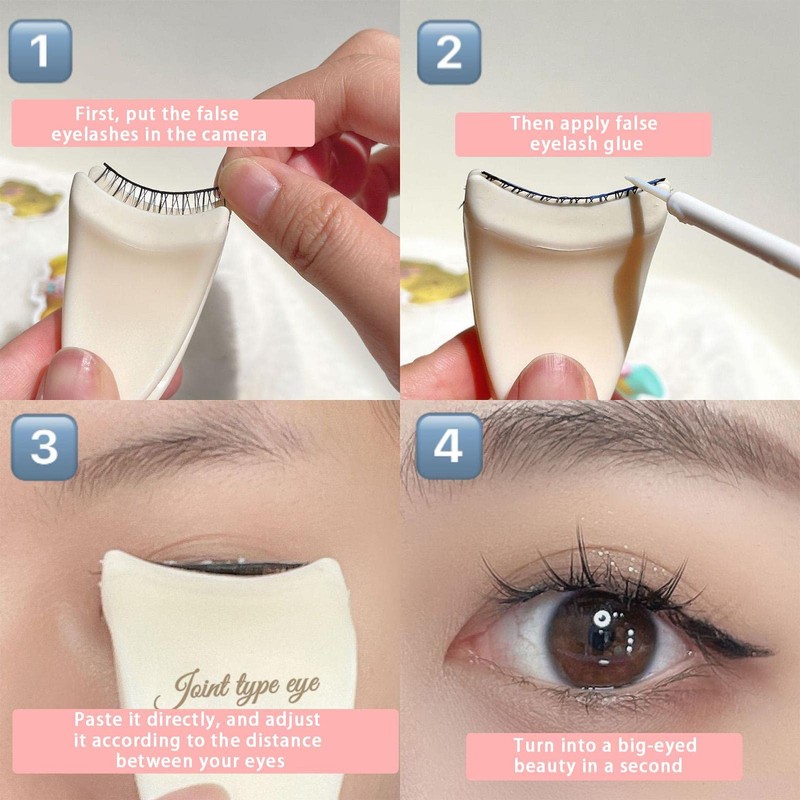 1

First, put the false eyelashes in the camera

2

Then apply false eyelash glue

3

Joint type eye

Paste it directly, and adjust it according to the distance between your eyes

4

Turn into a big-eyed beauty in a second