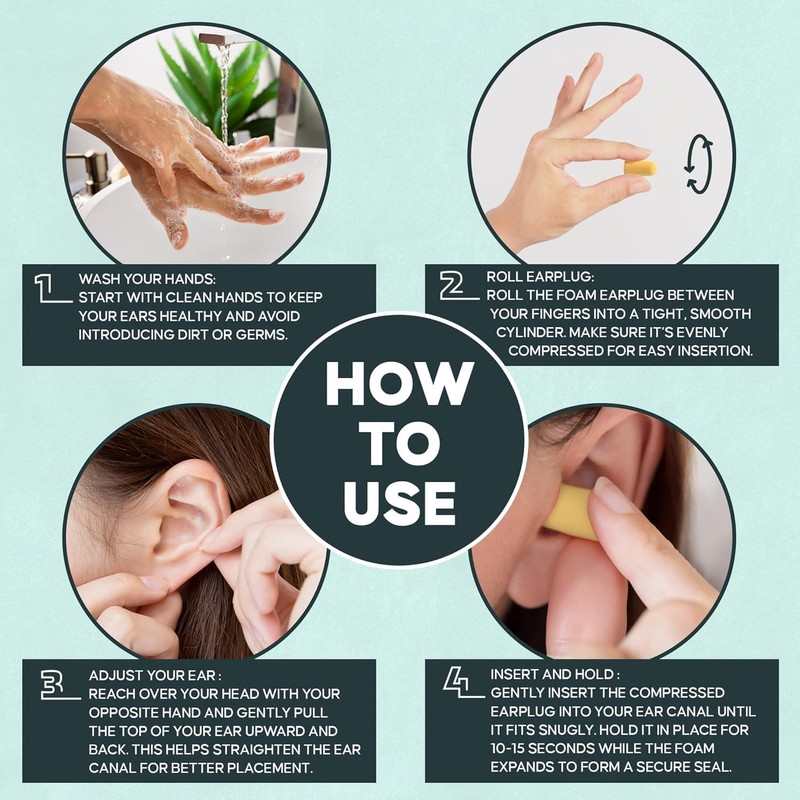 1
WASH YOUR HANDS:
START WITH CLEAN HANDS TO KEEP YOUR EARS HEALTHY AND AVOID INTRODUCING DIRT OR GERMS.

2
ROLL EARPLUG:
ROLL THE FOAM EARPLUG BETWEEN YOUR FINGERS INTO A TIGHT, SMOOTH CYLINDER. MAKE SURE IT'S EVENLY COMPRESSED FOR EASY INSERTION.

HOW TO USE

3
ADJUST YOUR EAR :
REACH OVER YOUR HEAD WITH YOUR OPPOSITE HAND AND GENTLY PULL THE TOP OF YOUR EAR UPWARD AND BACK. THIS HELPS STRAIGHTEN THE EAR CANAL FOR BETTER PLACEMENT.

4
INSERT AND HOLD :
GENTLY INSERT THE COMPRESSED EARPLUG INTO YOUR EAR CANAL UNTIL IT FITS SNUGLY. HOLD IT IN PLACE FOR 10-15 SECONDS WHILE THE FOAM EXPANDS TO FORM A SECURE SEAL.