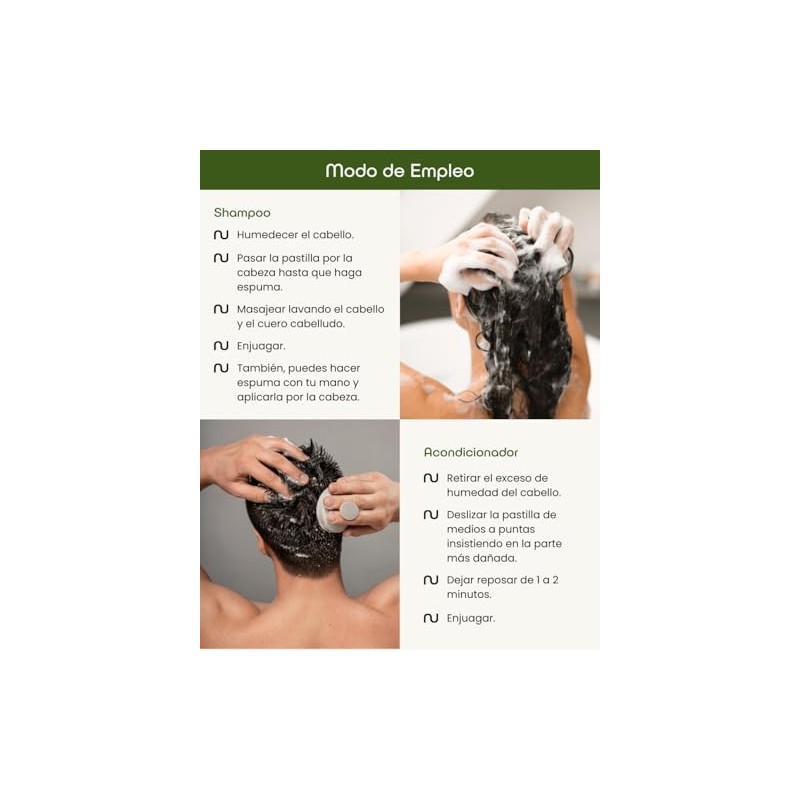 Modo de Empleo

Shampoo

Humedecer el cabello.

Pasar la pastilla por la cabeza hasta que haga espuma.

Masajear lavando el cabello y el cuero cabelludo.

Enjuagar.

También, puedes hacer espuma con tu mano y aplicarla por la cabeza.

Acondicionador

Retirar el exceso de humedad del cabello.

Deslizar la pastilla de medios a puntas insistiendo en la parte más dañada.

Dejar reposar de 1 a 2 minutos.

Enjuagar.