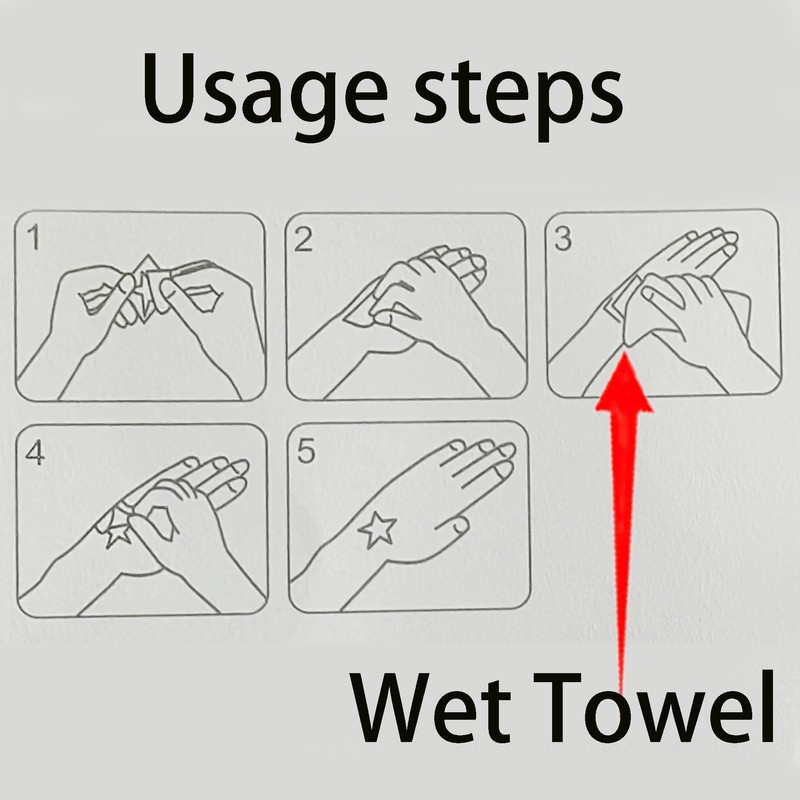 Usage steps

1

2

3

4

5

Wet Towel