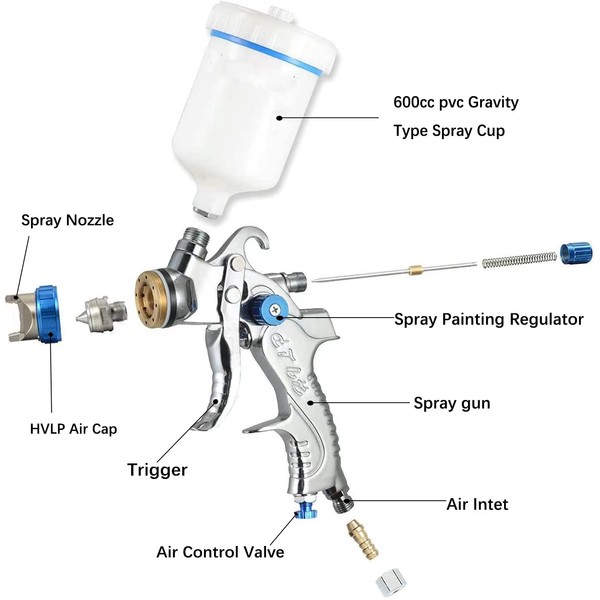 600cc pvc Gravity Type Spray Cup

Spray Nozzle

Spray Painting Regulator

Spray gun

HVLP Air Cap

Trigger

Air Intet

Air Control Valve