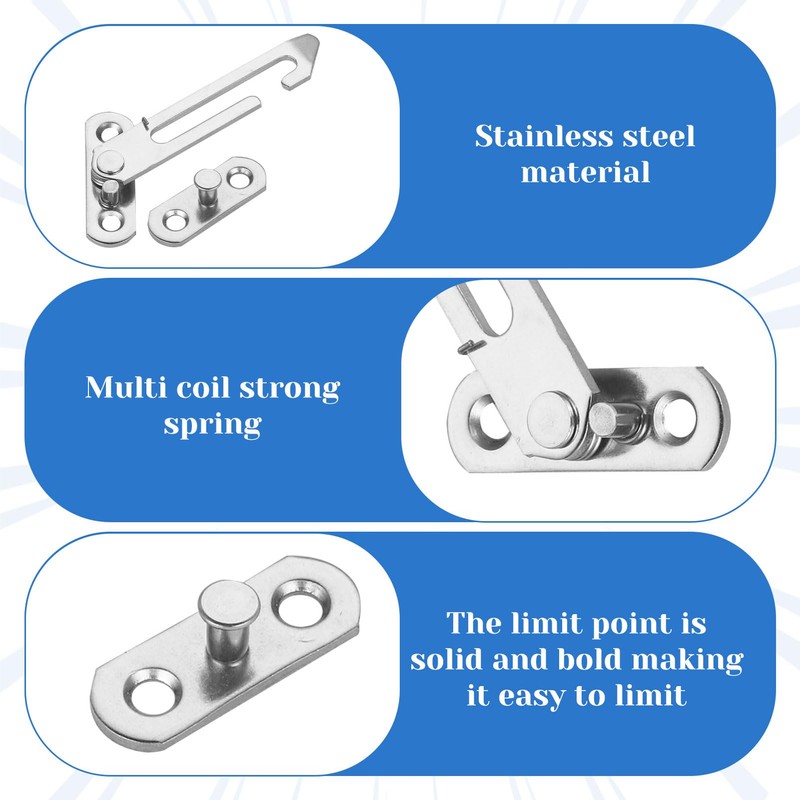 Stainless steel material

Multi coil strong spring

The limit point is solid and bold making it easy to limit