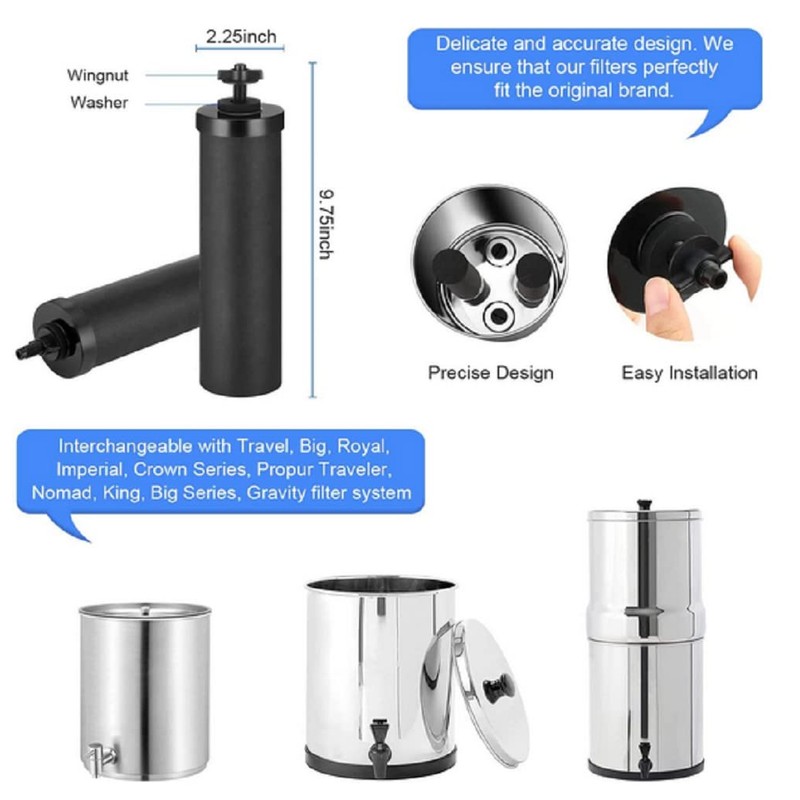 2.25inch

Wingnut

Washer

9.75inch

Delicate and accurate design. We ensure that our filters perfectly fit the original brand.

Precise Design

Easy Installation

Interchangeable with Travel, Big, Royal, Imperial, Crown Series, Propur Traveler, Nomad, King, Big Series, Gravity filter system