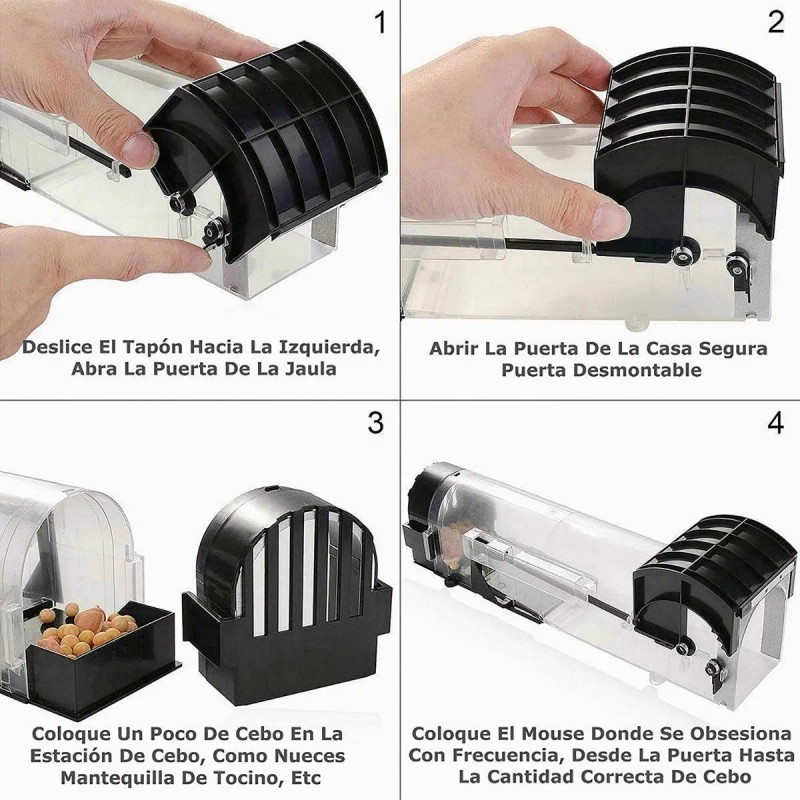 1

Deslice El Tapón Hacia La Izquierda, Abra La Puerta De La Jaula

2

Abrir La Puerta De La Casa Segura Puerta Desmontable

3

Coloque Un Poco De Cebo En La Estación De Cebo, Como Nueces Mantequilla De Tocino, Etc

4

Coloque El Mouse Donde Se Obsesiona Con Frecuencia, Desde La Puerta Hasta La Cantidad Correcta De Cebo