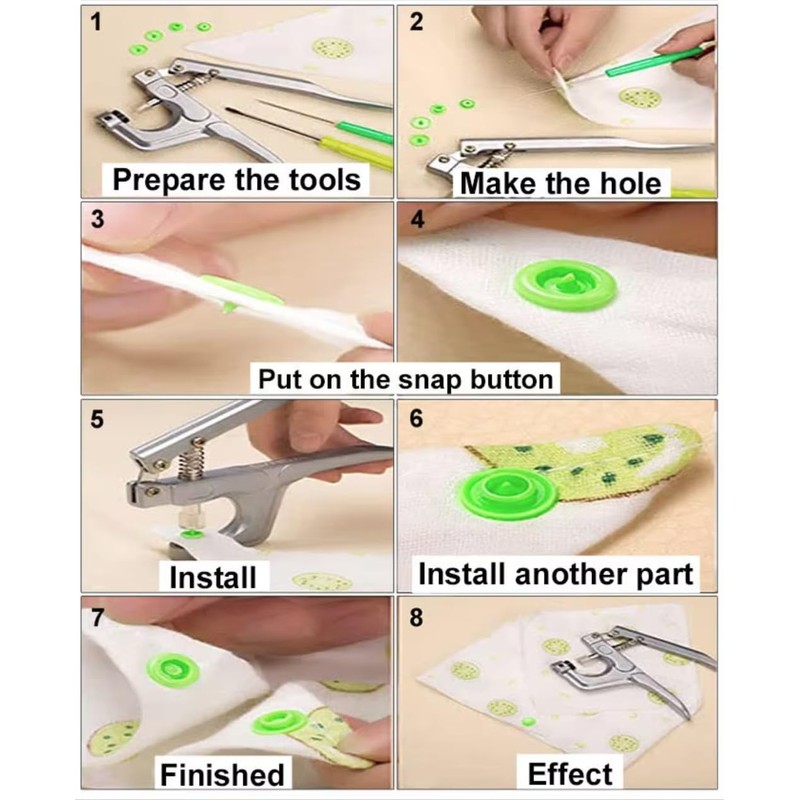 1
Prepare the tools

2
Make the hole

3

4

Put on the snap button

5
Install

6
Install another part

7
Finished

8
Effect