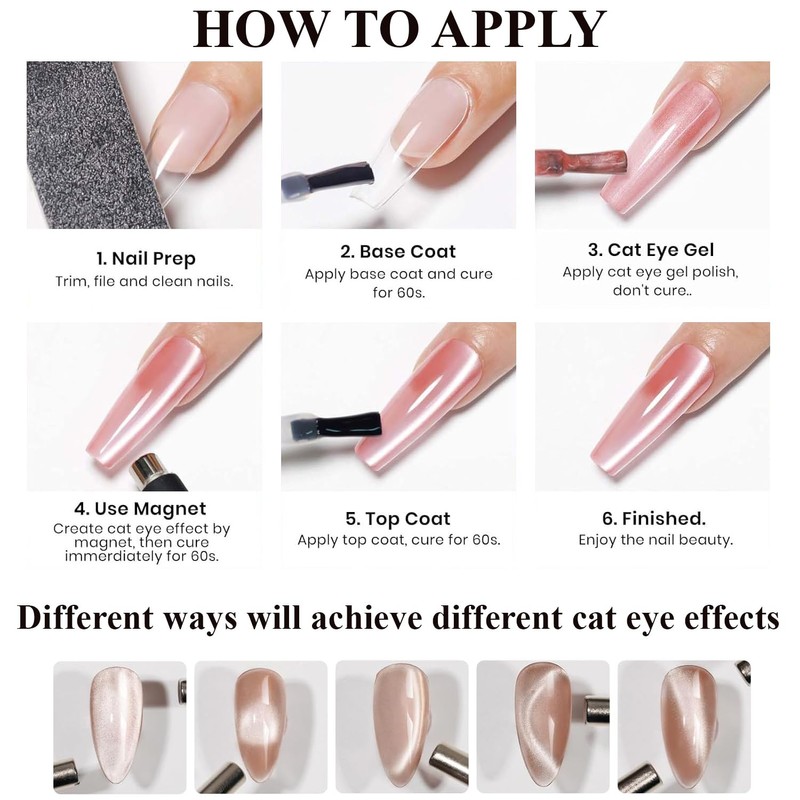 HOW TO APPLY

1. Nail Prep
Trim, file and clean nails.

2. Base Coat
Apply base coat and cure for 60s.

3. Cat Eye Gel
Apply cat eye gel polish, don't cure..

4. Use Magnet
Create cat eye effect by magnet, then cure immerdiately for 60s.

5. Top Coat
Apply top coat, cure for 60s.

6. Finished.
Enjoy the nail beauty.

Different ways will achieve different cat eye effects