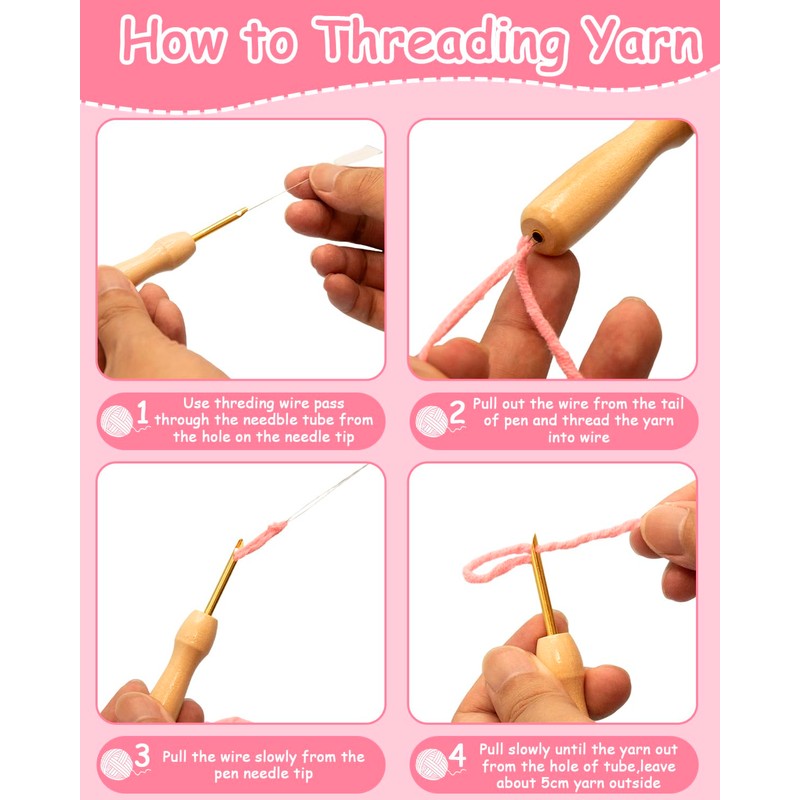 How to Threading Yarn

1 Use threding wire pass through the needble tube from the hole on the needle tip

2 Pull out the wire from the tail of pen and thread the yarn into wire

3 Pull the wire slowly from the pen needle tip

4 Pull slowly until the yarn out from the hole of tube,leave about 5cm yarn outside