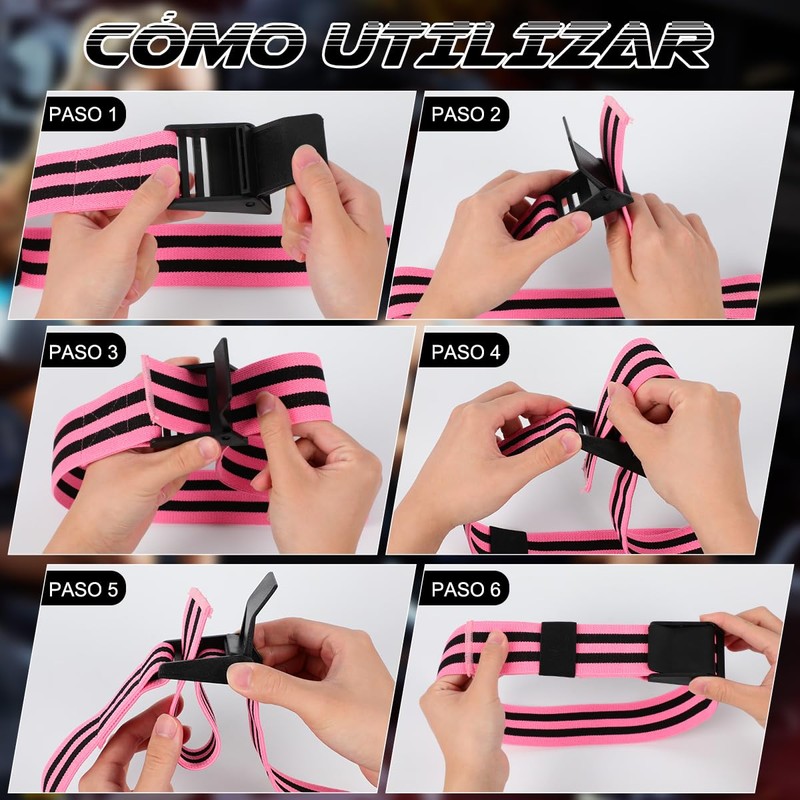 CÓMO UTILIZAR

PASO 1

PASO 2

PASO 3

PASO 4

PASO 5

PASO 6