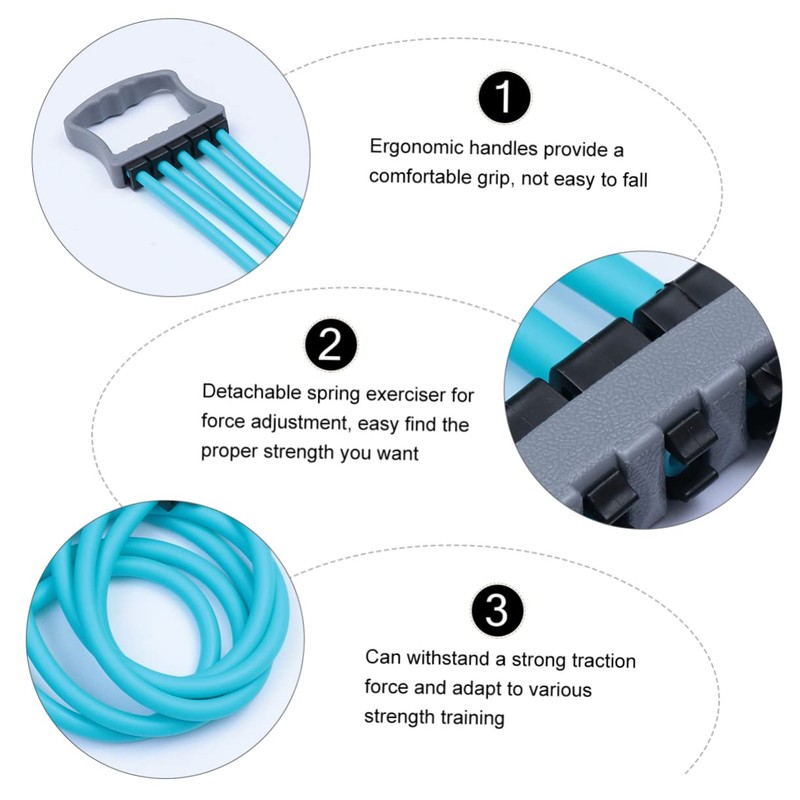 1

Ergonomic handles provide a comfortable grip, not easy to fall

2

Detachable spring exerciser for force adjustment, easy find the proper strength you want

3

Can withstand a strong traction force and adapt to various strength training