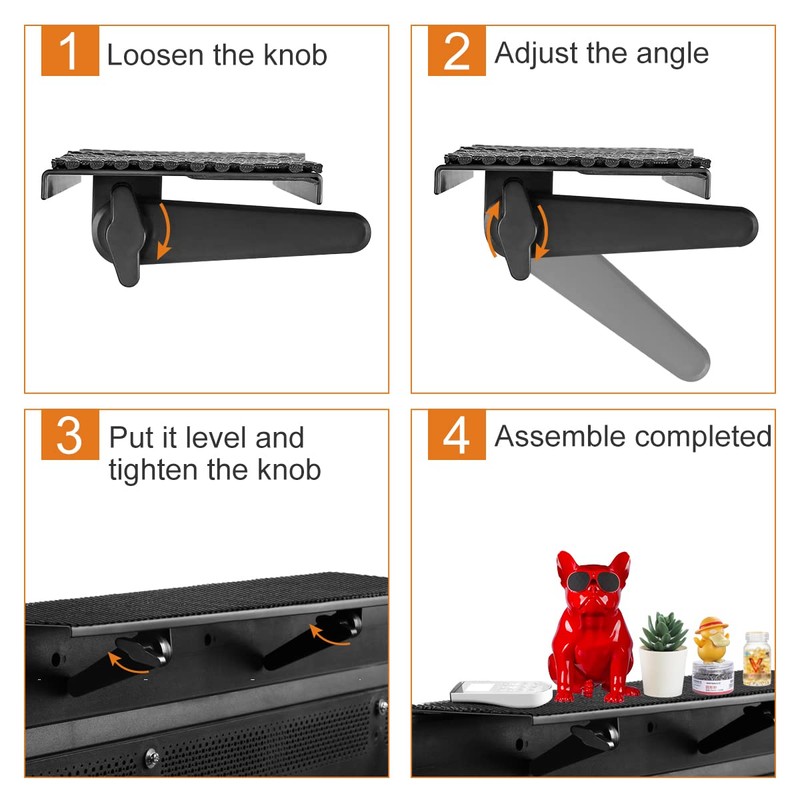 1 Loosen the knob

2 Adjust the angle

3 Put it level and tighten the knob

4 Assemble completed