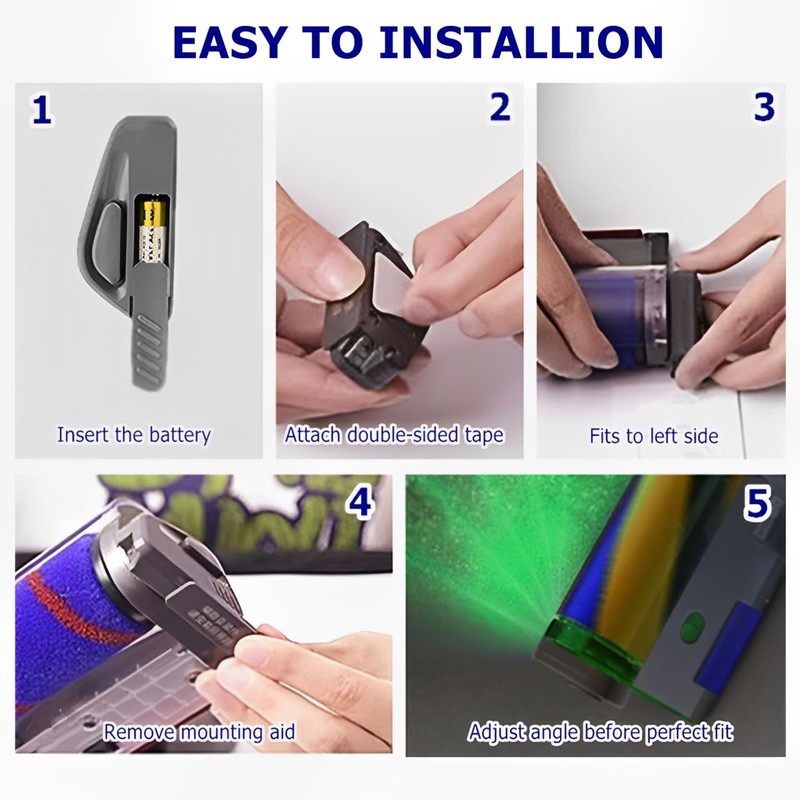 EASY TO INSTALLION

1

Insert the battery

2

Attach double-sided tape

3

Fits to left side

4

Remove mounting aid

5

Adjust angle before perfect fit